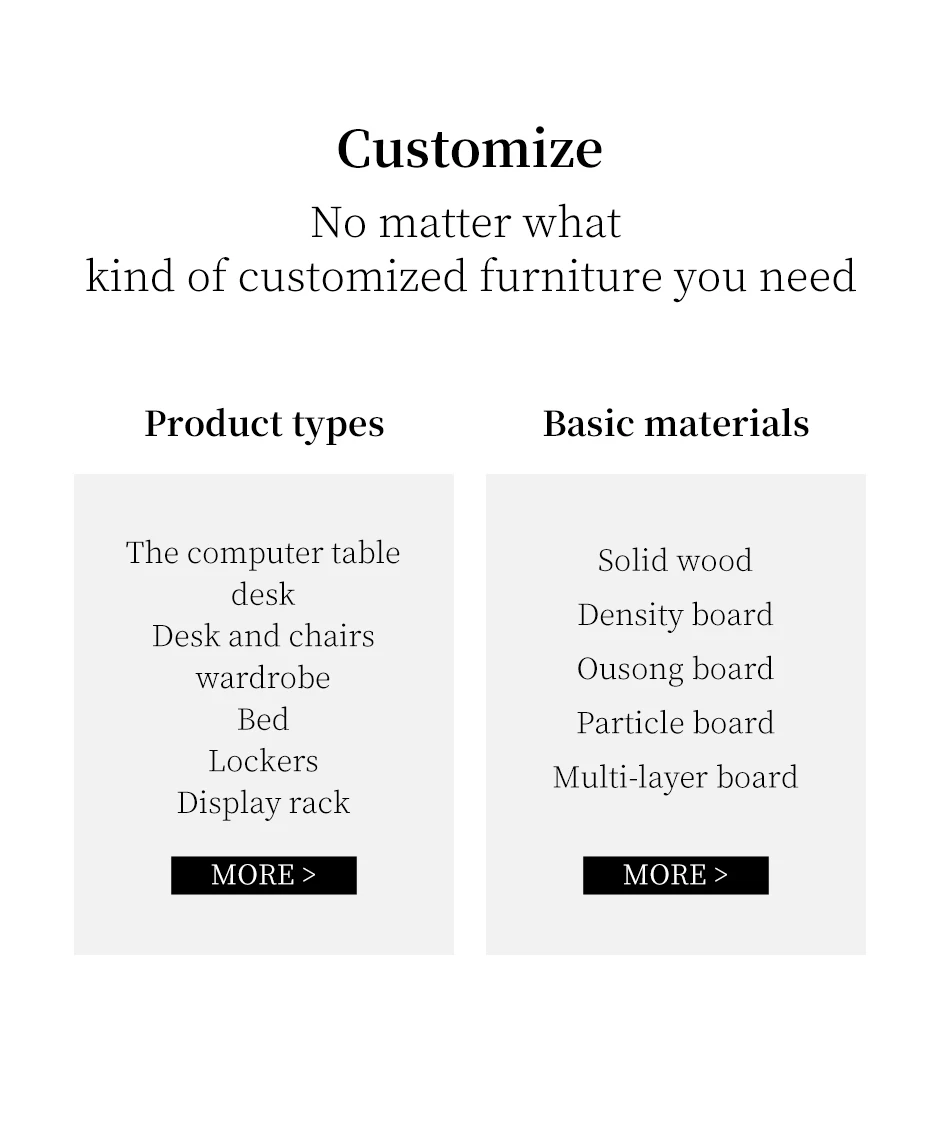 Customize

No matter what
kind of customized furniture you need

Product types

The computer table
desk
Desk and chairs
wardrobe
Bed
Lockers
Display rack

MORE >

Basic materials

Solid wood
Density board
Ousong board
Particle board
Multi-layer board

MORE >