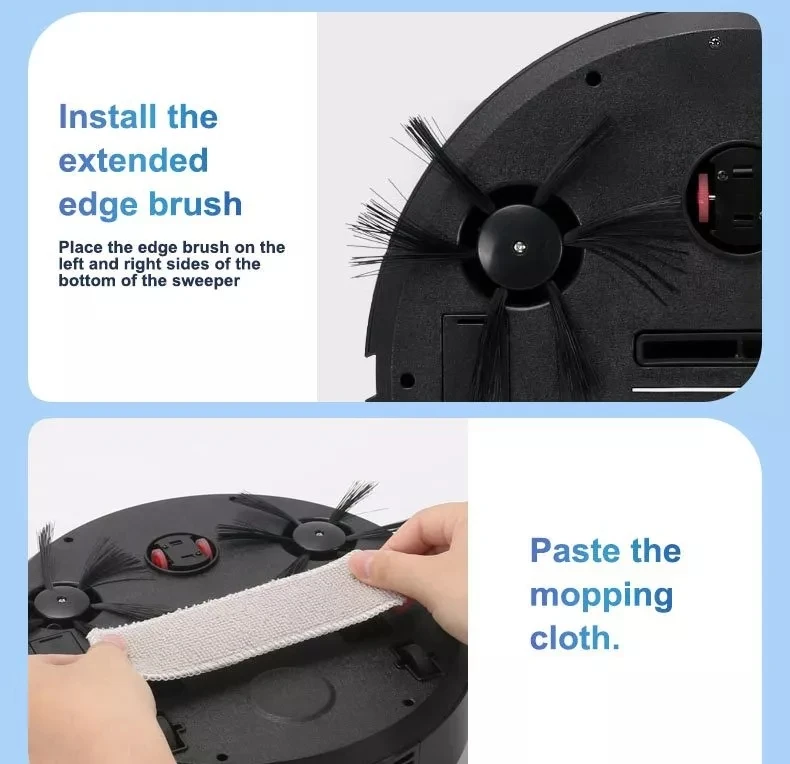 Install the extended edge brush

Place the edge brush on the left and right sides of the bottom of the sweeper

Paste the mopping cloth.