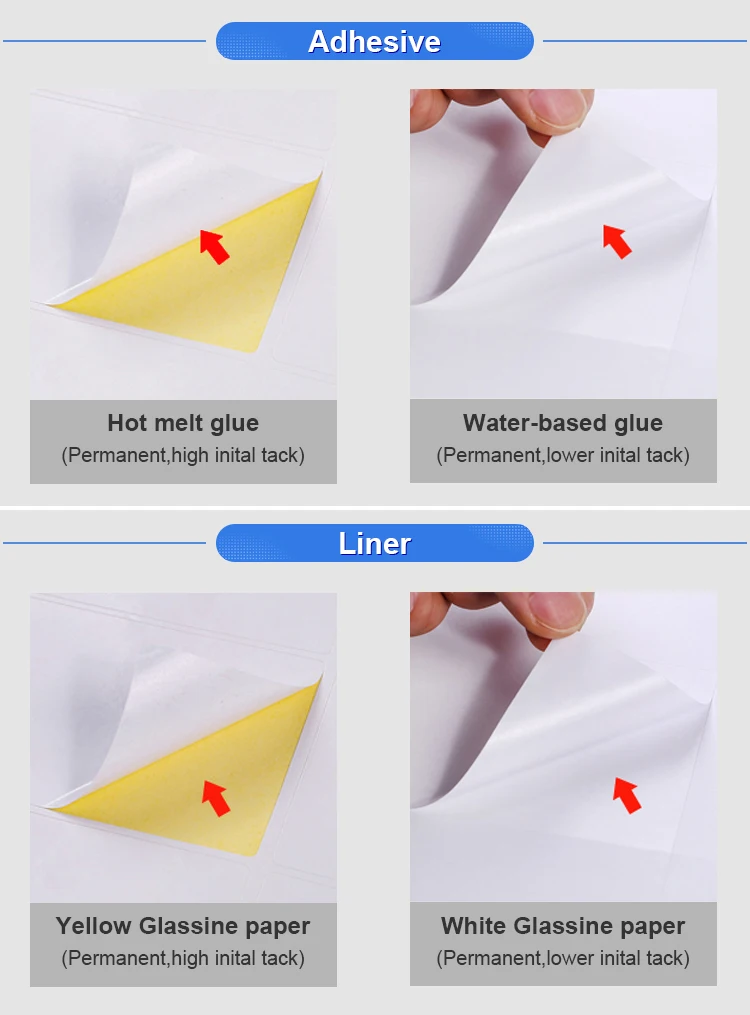 Adhesive

Hot melt glue
(Permanent,high inital tack)

Water-based glue
(Permanent,lower inital tack)

Liner

Yellow Glassine paper
(Permanent,high inital tack)

White Glassine paper
(Permanent,lower inital tack)