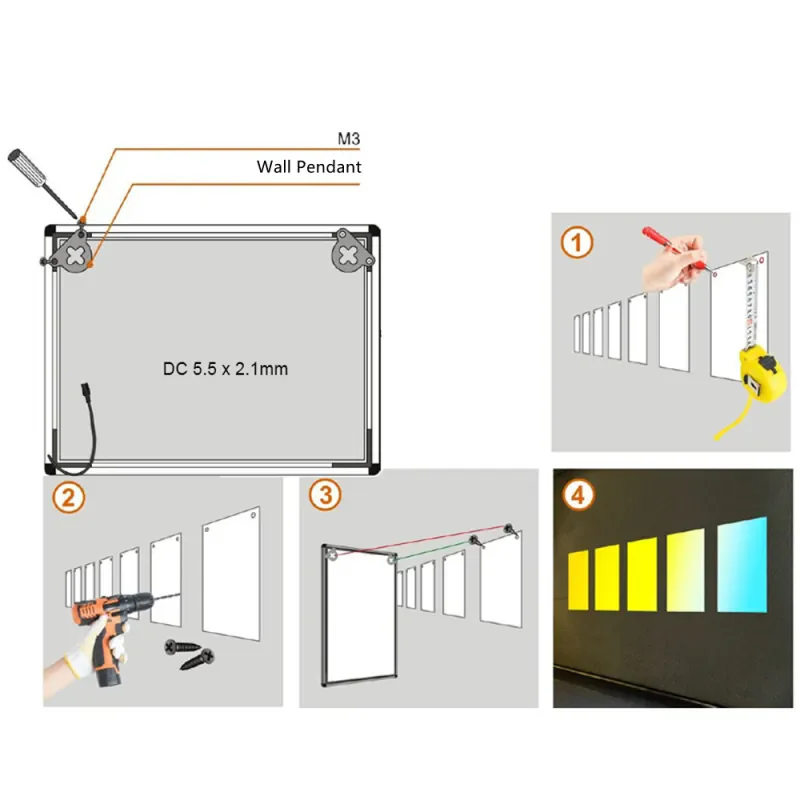 M3
Wall Pendant
DC 5.5 x 2.1mm
1
2
3
4