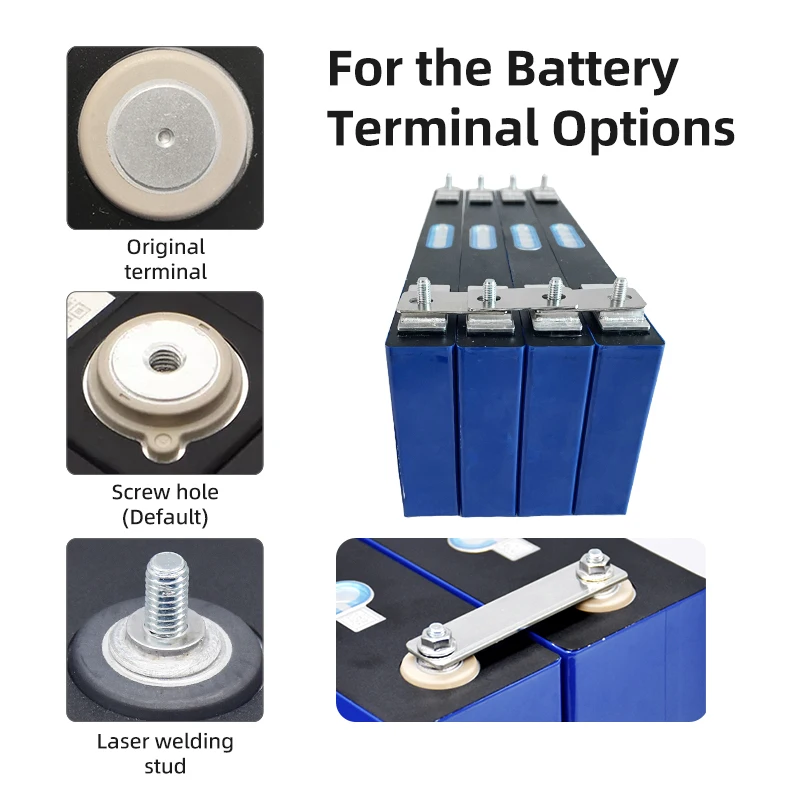 For the Battery Terminal Options

Original terminal

Screw hole (Default)

Laser welding stud