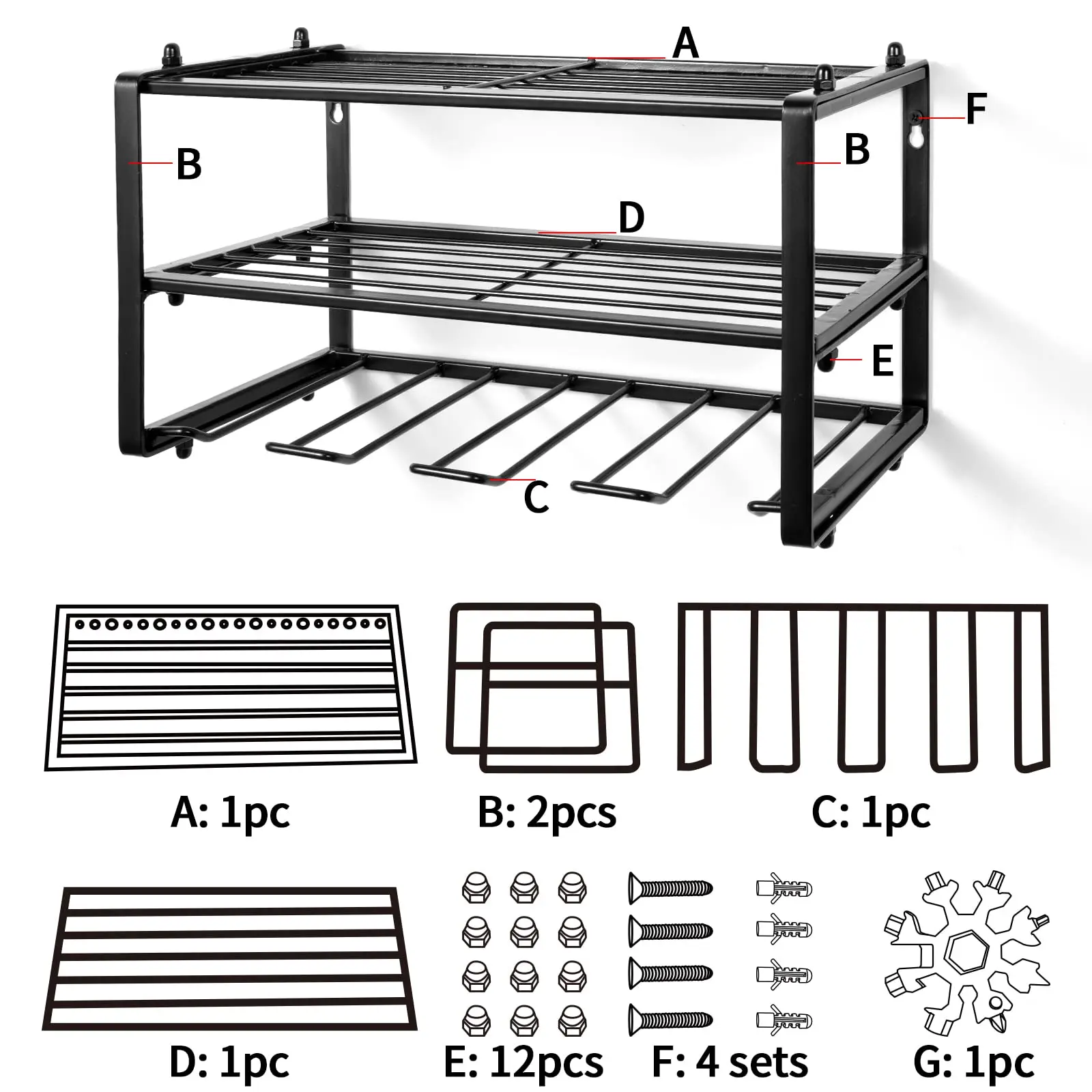 A
F
B
B
D
E
C

A: 1pc
B: 2pcs
C: 1pc

D: 1pc
E: 12pcs
F: 4 sets
G: 1pc