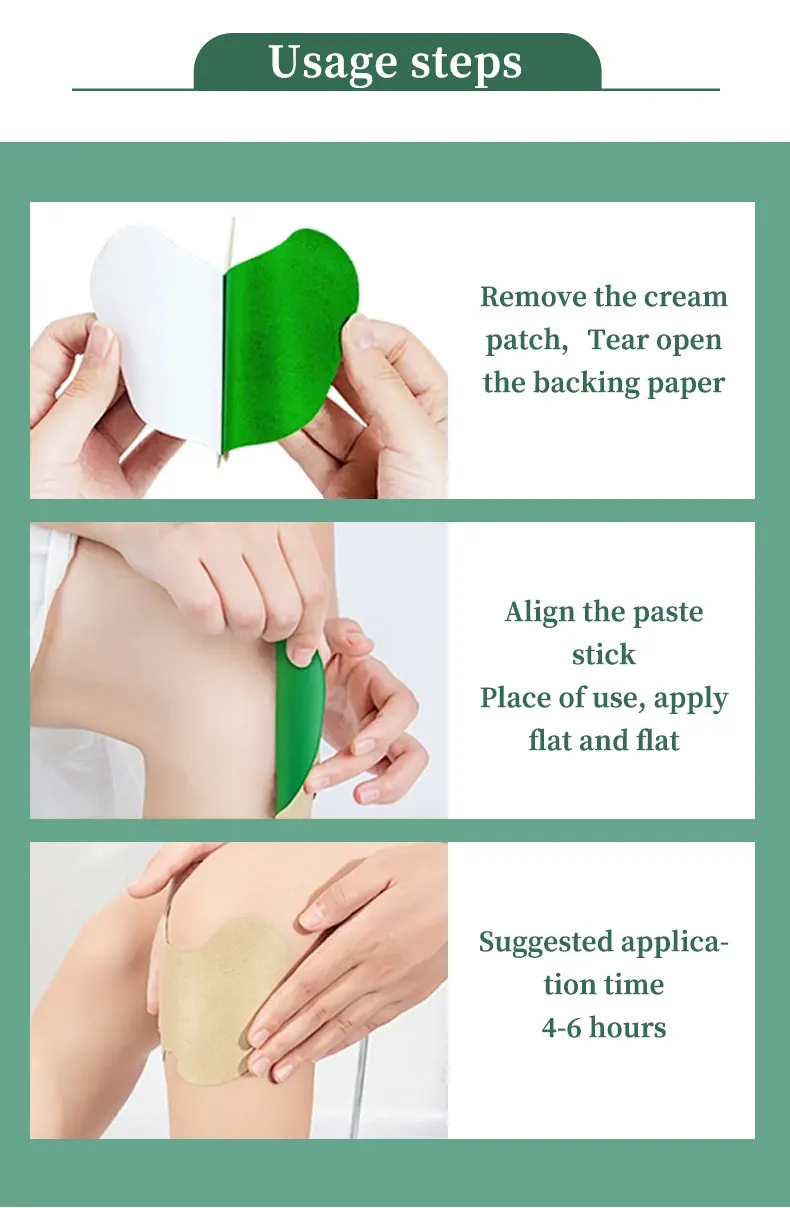 Usage steps

Remove the cream patch, Tear open the backing paper

Align the paste stick
Place of use, apply flat and flat

Suggested application time
4-6 hours