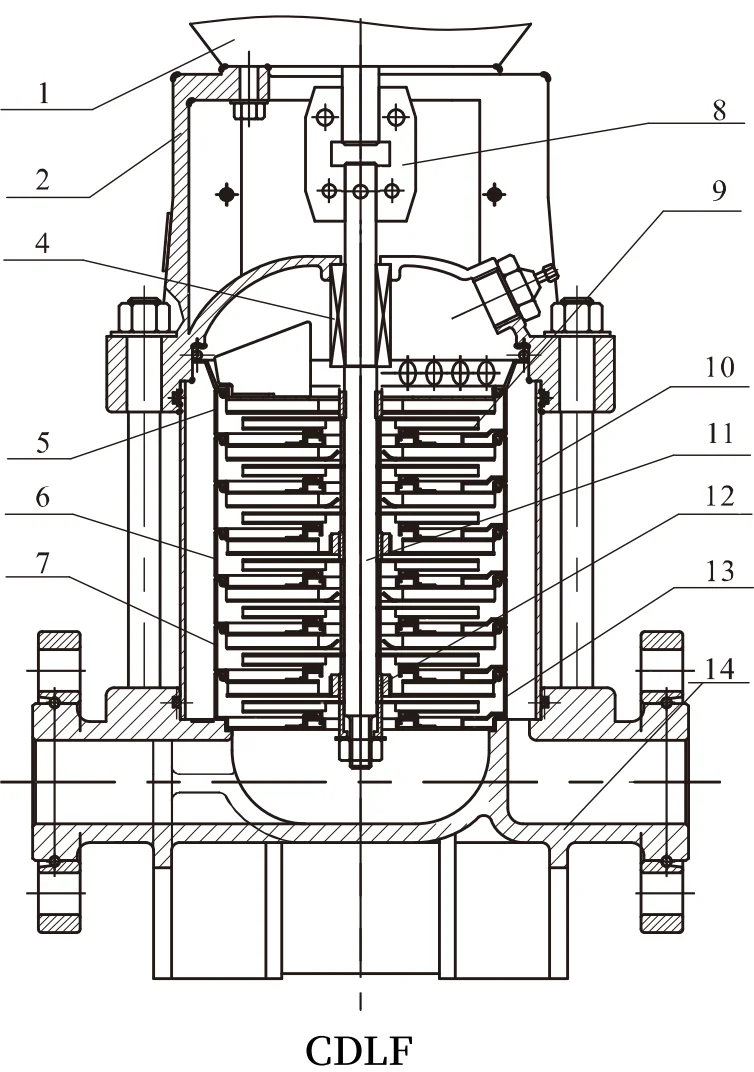 1
2
4
5
6
7
8
9
10
11
12
13
14
CDLF