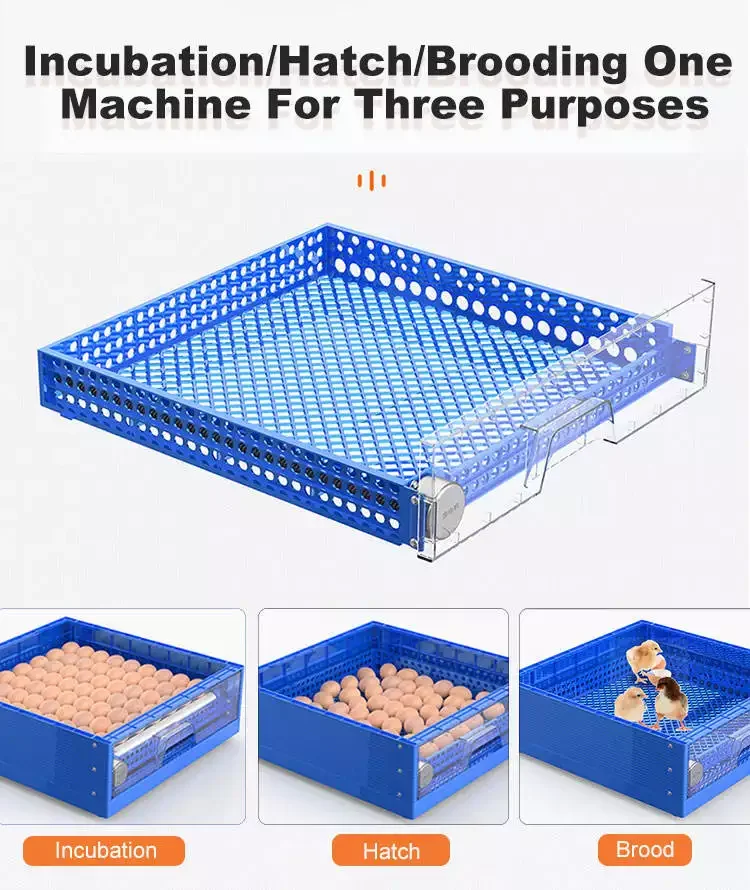 Incubation/Hatch/Brooding One Machine For Three Purposes

Incubation

Hatch

Brood