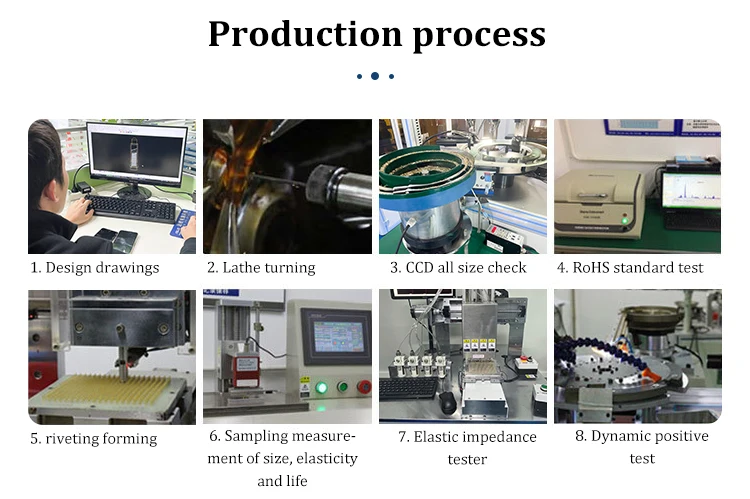 Production process

1. Design drawings

2. Lathe turning

3. CCD all size check

4. RoHS standard test

5. riveting forming

6. Sampling measurement of size, elasticity and life

7. Elastic impedance tester

8. Dynamic positive test