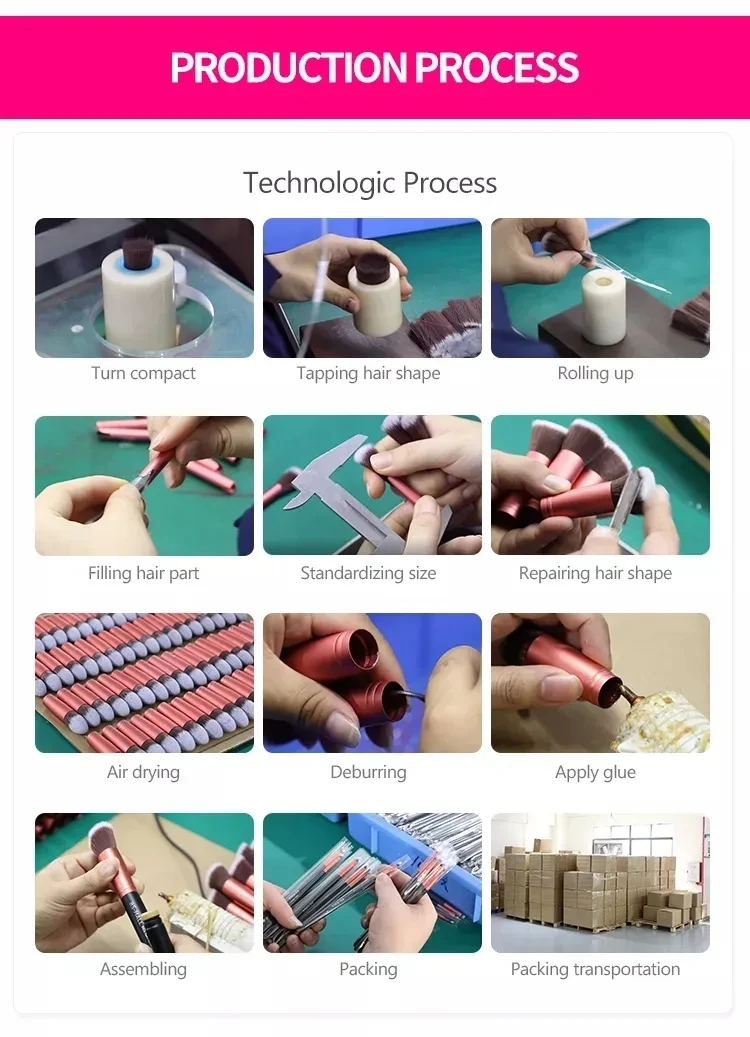 PRODUCTION PROCESS

Technologic Process

Turn compact

Tapping hair shape

Rolling up

Filling hair part

Standardizing size

Repairing hair shape

Air drying

Deburring

Apply glue

Assembling

Packing

Packing transportation