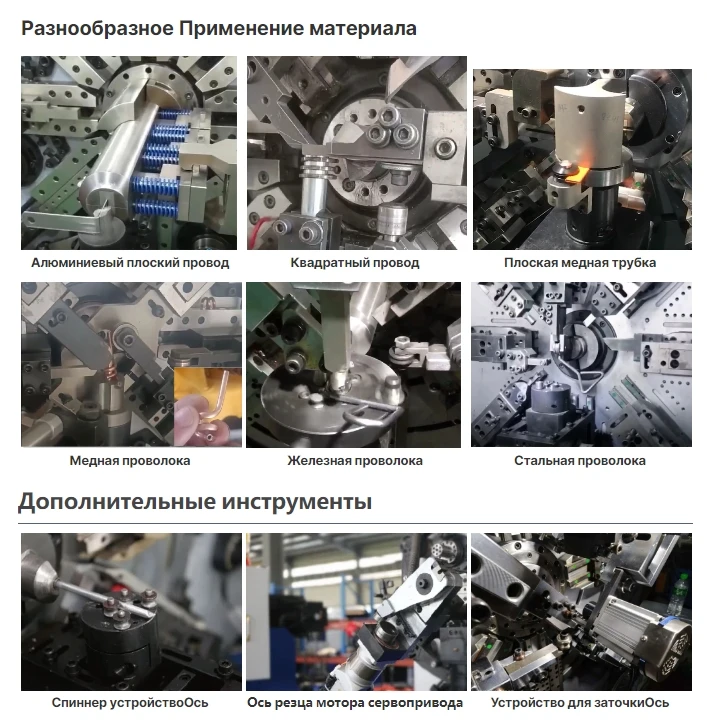 Разнообразное Применение материала

Алюминиевый плоский провод

Квадратный провод

Плоская медная трубка

Медная проволока

Железная проволока

Стальная проволока

Дополнительные инструменты

Спиннер устройствоОсь

Ось резца мотора сервопривода

Устройство для заточкиОсь