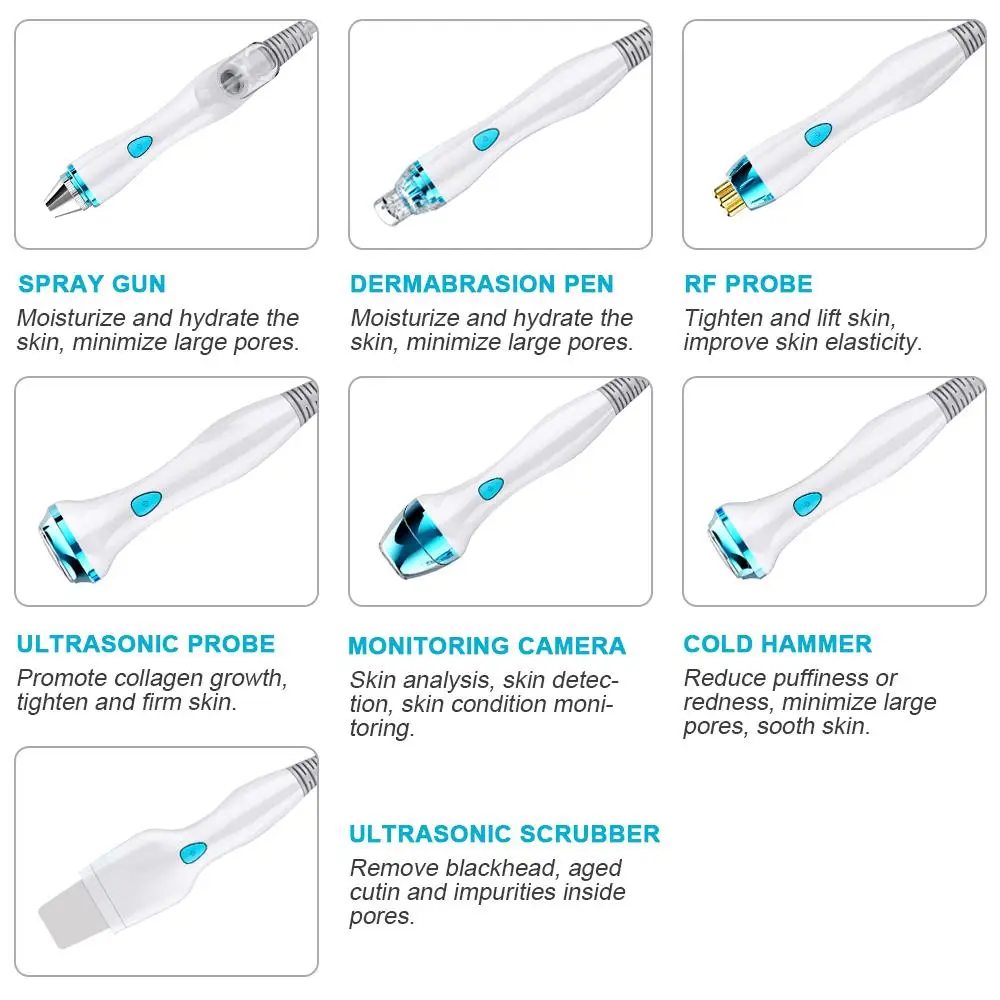 SPRAY GUN
Moisturize and hydrate the skin, minimize large pores.

DERMABRASION PEN
Moisturize and hydrate the skin, minimize large pores.

RF PROBE
Tighten and lift skin, improve skin elasticity.

ULTRASONIC PROBE
Promote collagen growth, tighten and firm skin.

MONITORING CAMERA
Skin analysis, skin detection, skin condition monitoring.

COLD HAMMER
Reduce puffiness or redness, minimize large pores, sooth skin.

ULTRASONIC SCRUBBER
Remove blackhead, aged cutin and impurities inside pores.