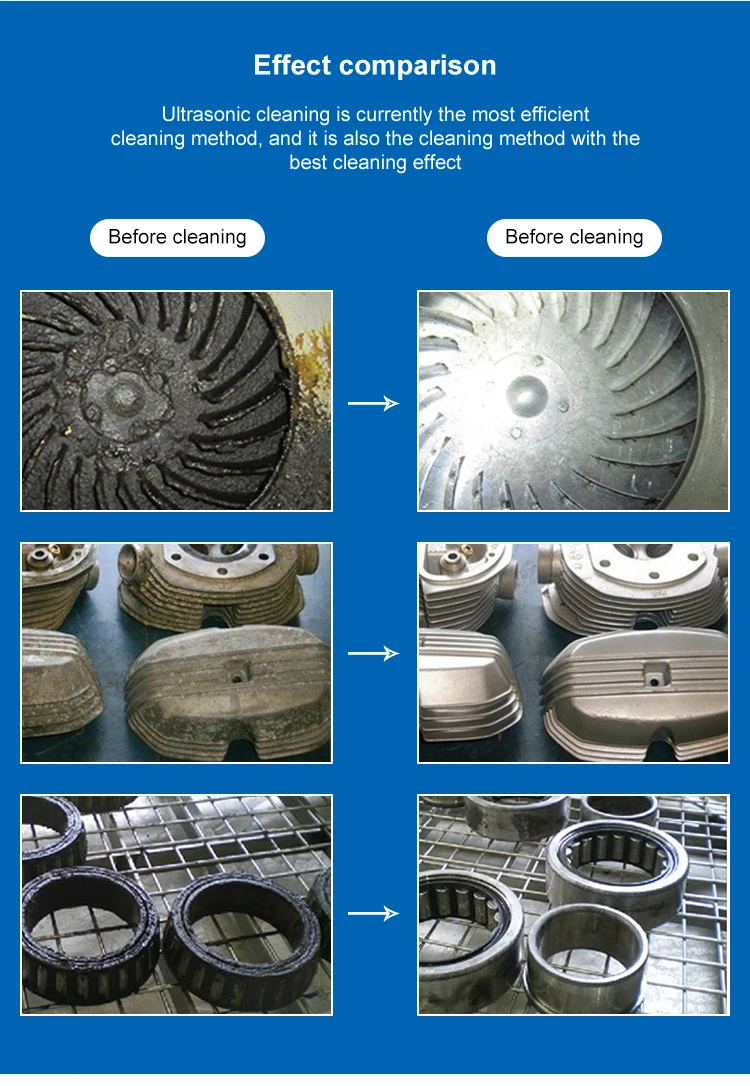 Effect comparison

Ultrasonic cleaning is currently the most efficient cleaning method, and it is also the cleaning method with the best cleaning effect

Before cleaning

Before cleaning