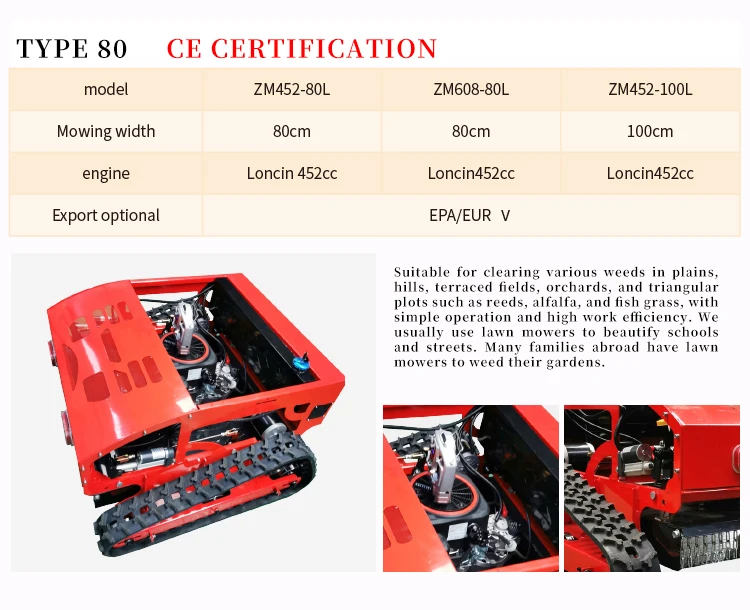 TYPE 80 CE CERTIFICATION

| model | ZM452-80L | ZM608-80L | ZM452-100L |
|---|---|---|---|
| Mowing width | 80cm | 80cm | 100cm |
| engine | Loncin 452cc | Loncin452cc | Loncin452cc |
| Export optional | EPA/EUR V | | |

Suitable for clearing various weeds in plains, hills, terraced fields, orchards, and triangular plots such as reeds, alfalfa, and fish grass, with simple operation and high work efficiency. We usually use lawn mowers to beautify schools and streets. Many families abroad have lawn mowers to weed their gardens.