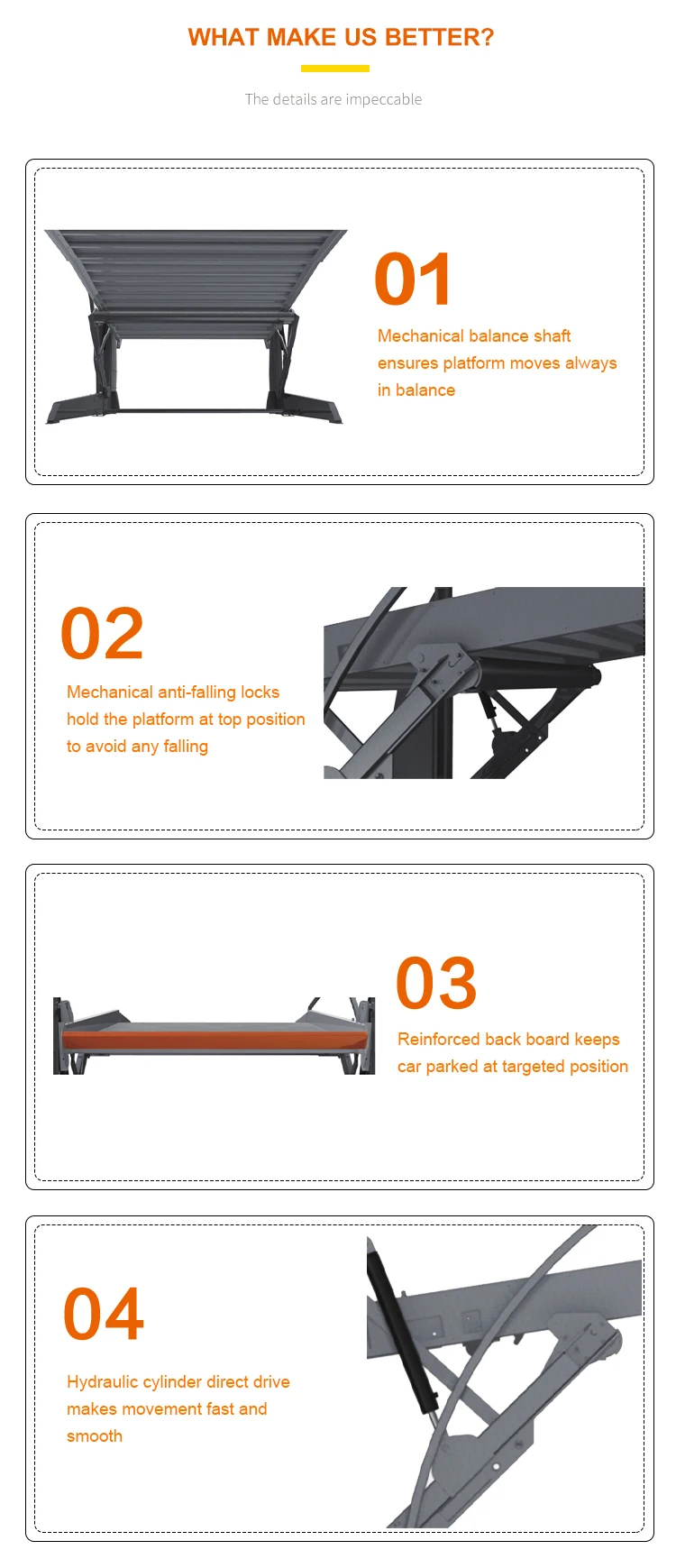 WHAT MAKE US BETTER?

The details are impeccable

01

Mechanical balance shaft ensures platform moves always in balance

02

Mechanical anti-falling locks hold the platform at top position to avoid any falling

03

Reinforced back board keeps car parked at targeted position

04

Hydraulic cylinder direct drive makes movement fast and smooth