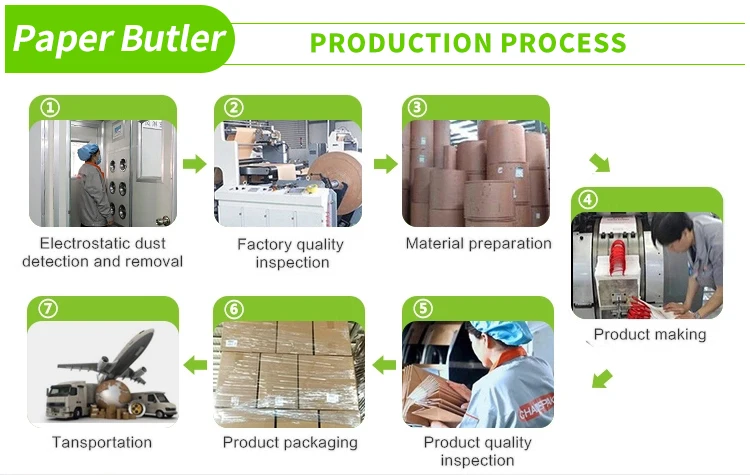 Paper Butler

PRODUCTION PROCESS

①

Electrostatic dust detection and removal

②

Factory quality inspection

③

Material preparation

④

Product making

⑤

Product quality inspection

⑥

Product packaging

⑦

Tansportation