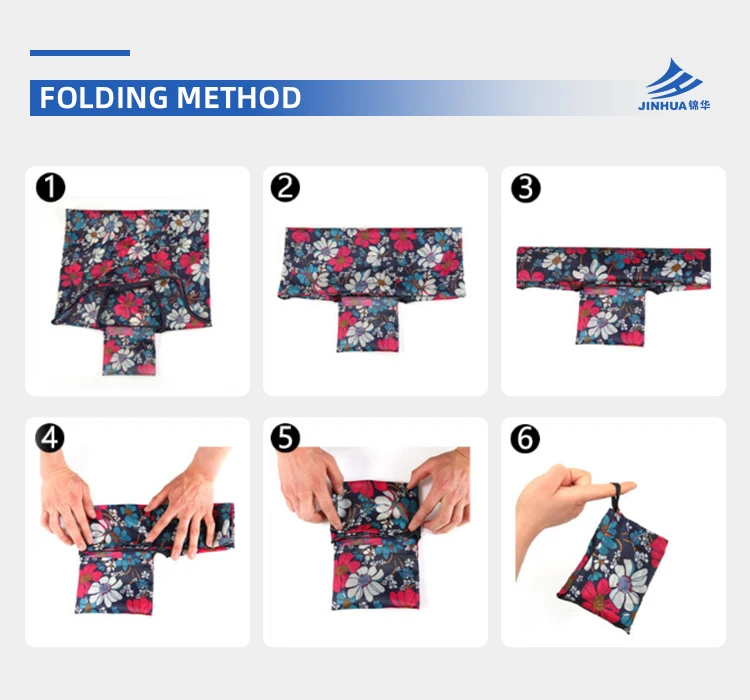 FOLDING METHOD

JINHUA 锦华

1

2

3

4

5

6