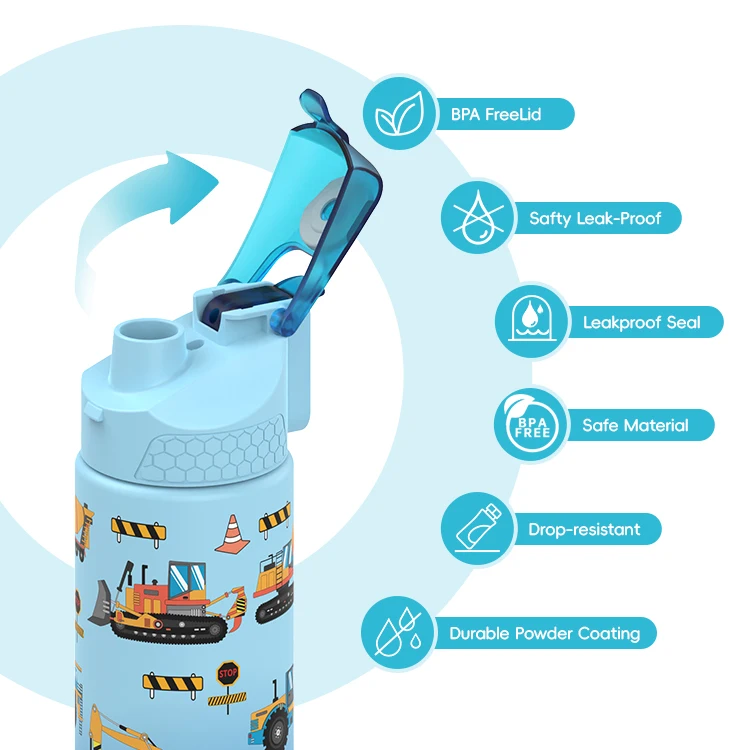 BPA FreeLid

Safty Leak-Proof

Leakproof Seal

BPA FREE

Safe Material

Drop-resistant

Durable Powder Coating

STOP