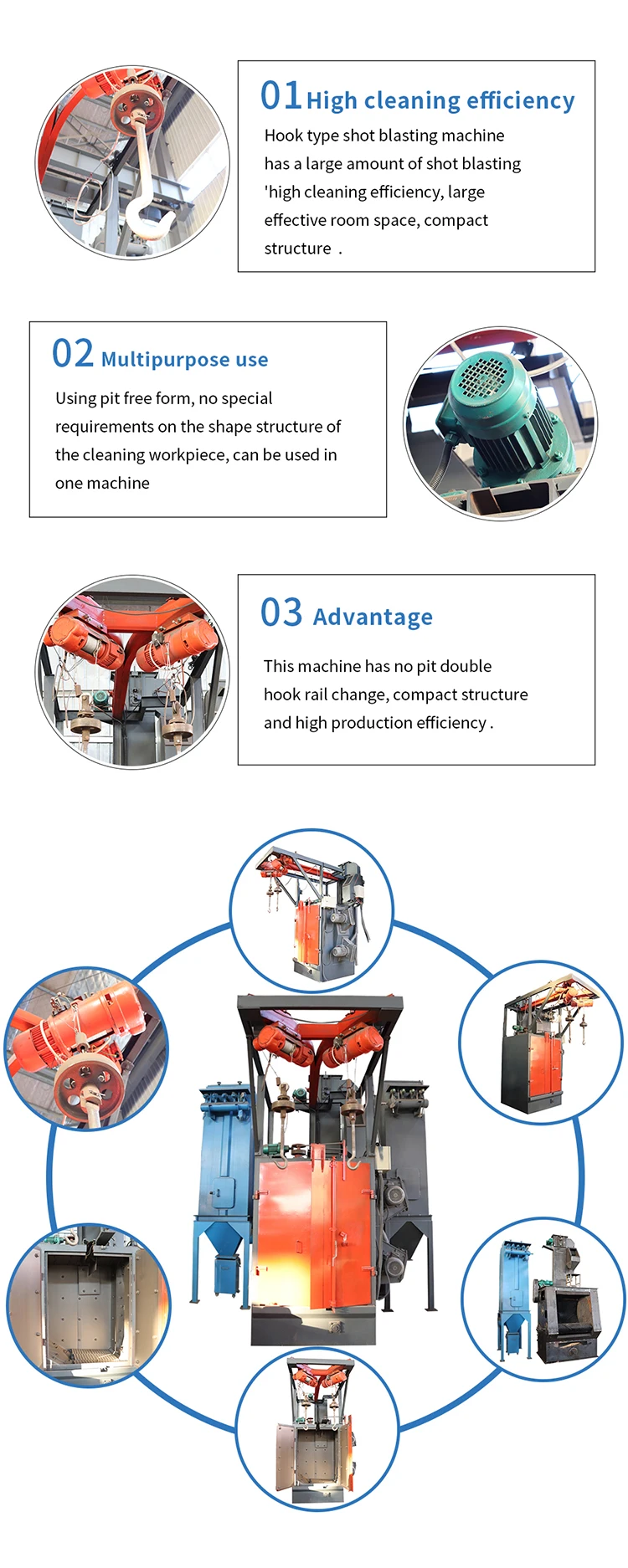 01 High cleaning efficiency

Hook type shot blasting machine has a large amount of shot blasting 'high cleaning efficiency, large effective room space, compact structure .

02 Multipurpose use

Using pit free form, no special requirements on the shape structure of the cleaning workpiece, can be used in one machine

03 Advantage

This machine has no pit double hook rail change, compact structure and high production efficiency .