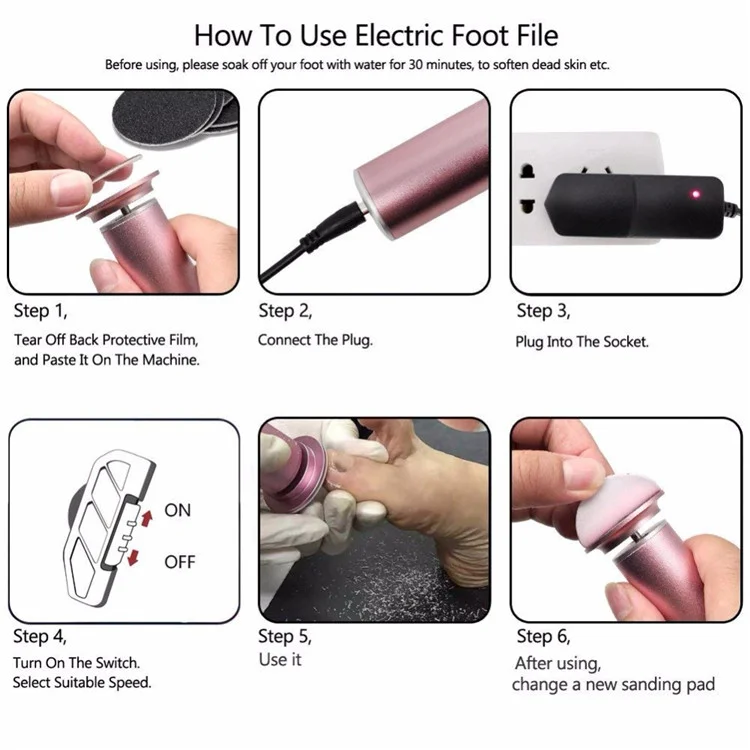 How To Use Electric Foot File

Before using, please soak off your foot with water for 30 minutes, to soften dead skin etc.

Step 1,
Tear Off Back Protective Film, and Paste It On The Machine.

Step 2,
Connect The Plug.

Step 3,
Plug Into The Socket.

ON
OFF

Step 4,
Turn On The Switch.
Select Suitable Speed.

Step 5,
Use it

Step 6,
After using, change a new sanding pad