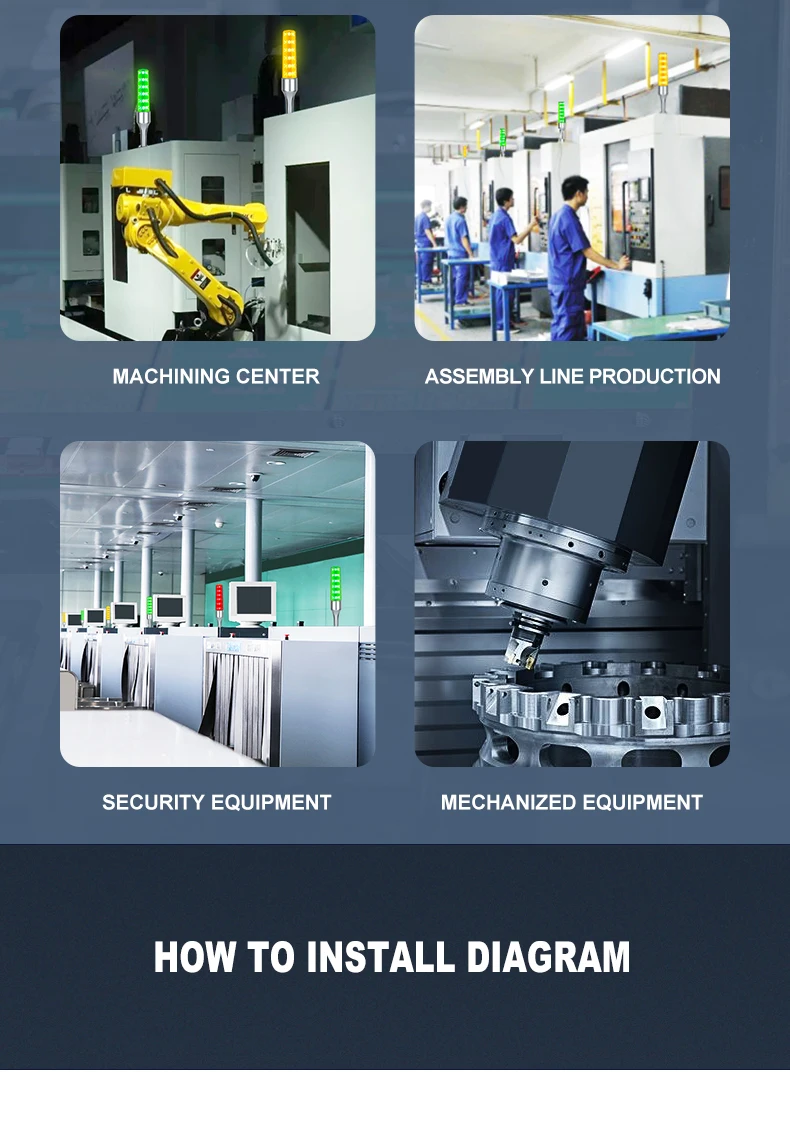 MACHINING CENTER

ASSEMBLY LINE PRODUCTION

SECURITY EQUIPMENT

MECHANIZED EQUIPMENT

HOW TO INSTALL DIAGRAM