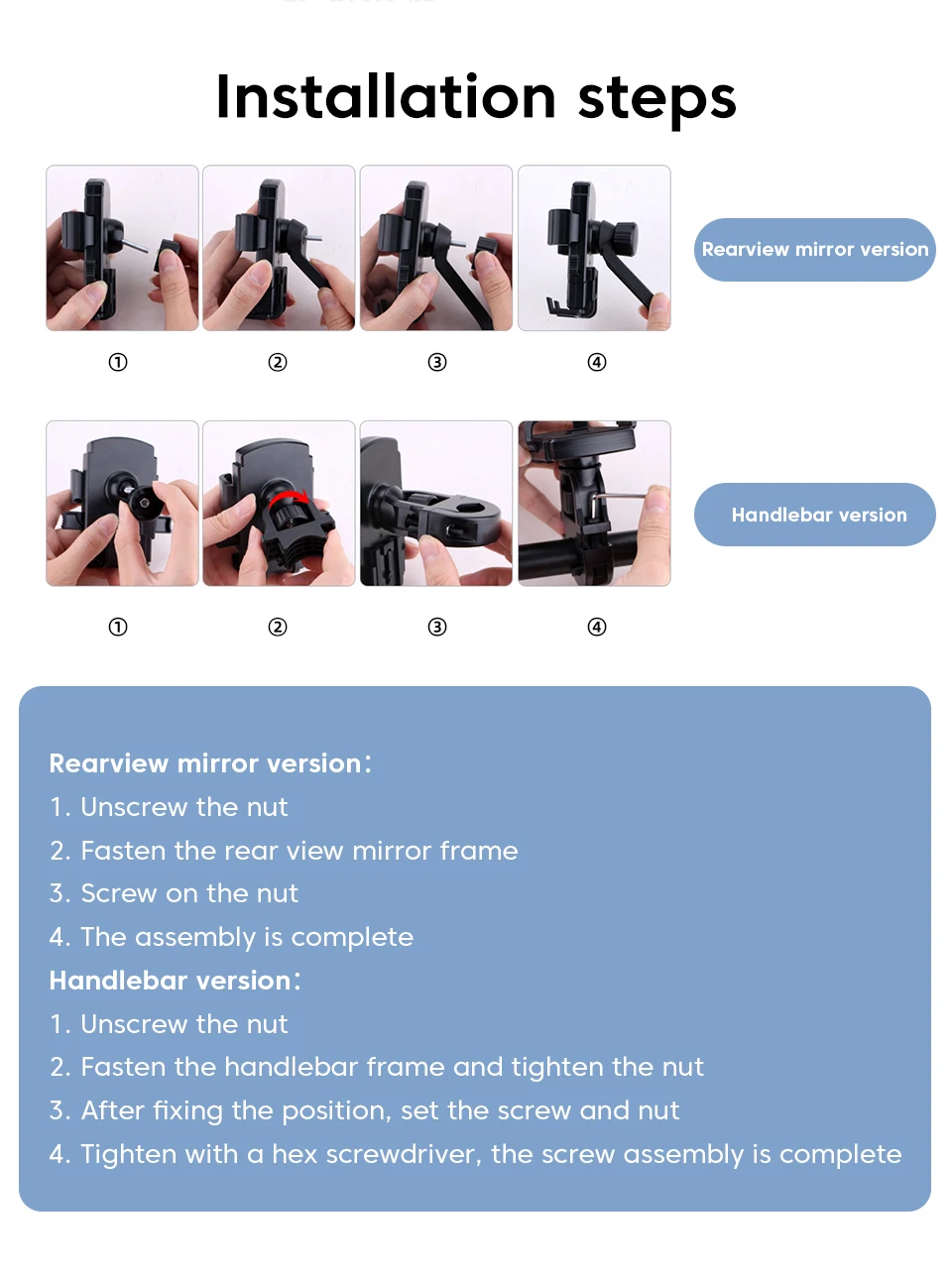 Installation steps

Rearview mirror version

① ② ③ ④

Handlebar version

① ② ③ ④

Rearview mirror version:
1. Unscrew the nut
2. Fasten the rear view mirror frame
3. Screw on the nut
4. The assembly is complete
Handlebar version:
1. Unscrew the nut
2. Fasten the handlebar frame and tighten the nut
3. After fixing the position, set the screw and nut
4. Tighten with a hex screwdriver, the screw assembly is complete