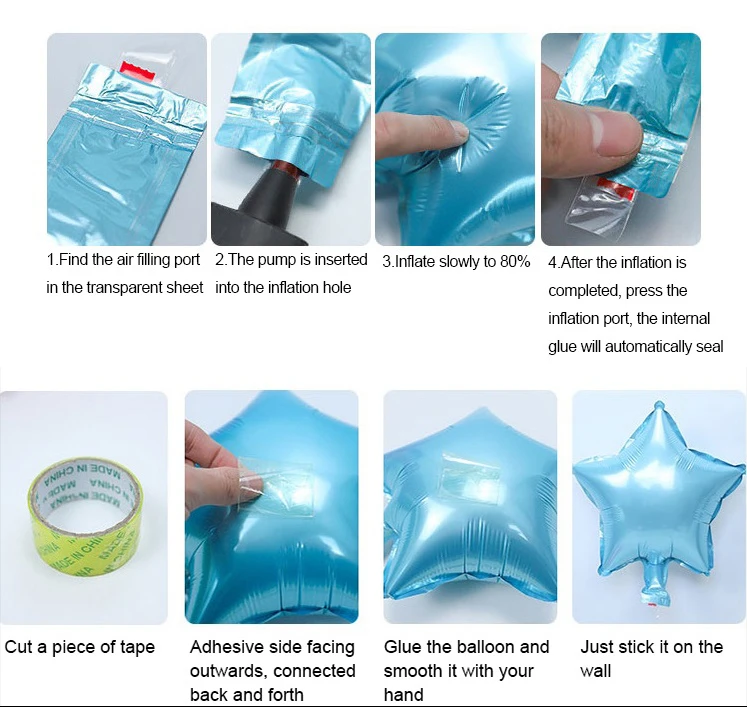 1.Find the air filling port in the transparent sheet

2.The pump is inserted into the inflation hole

3.Inflate slowly to 80%

4.After the inflation is completed, press the inflation port, the internal glue will automatically seal

MADE IN CHINA MADE IN CHINA MADE IN CHINA

Cut a piece of tape

Adhesive side facing outwards, connected back and forth

Glue the balloon and smooth it with your hand

Just stick it on the wall