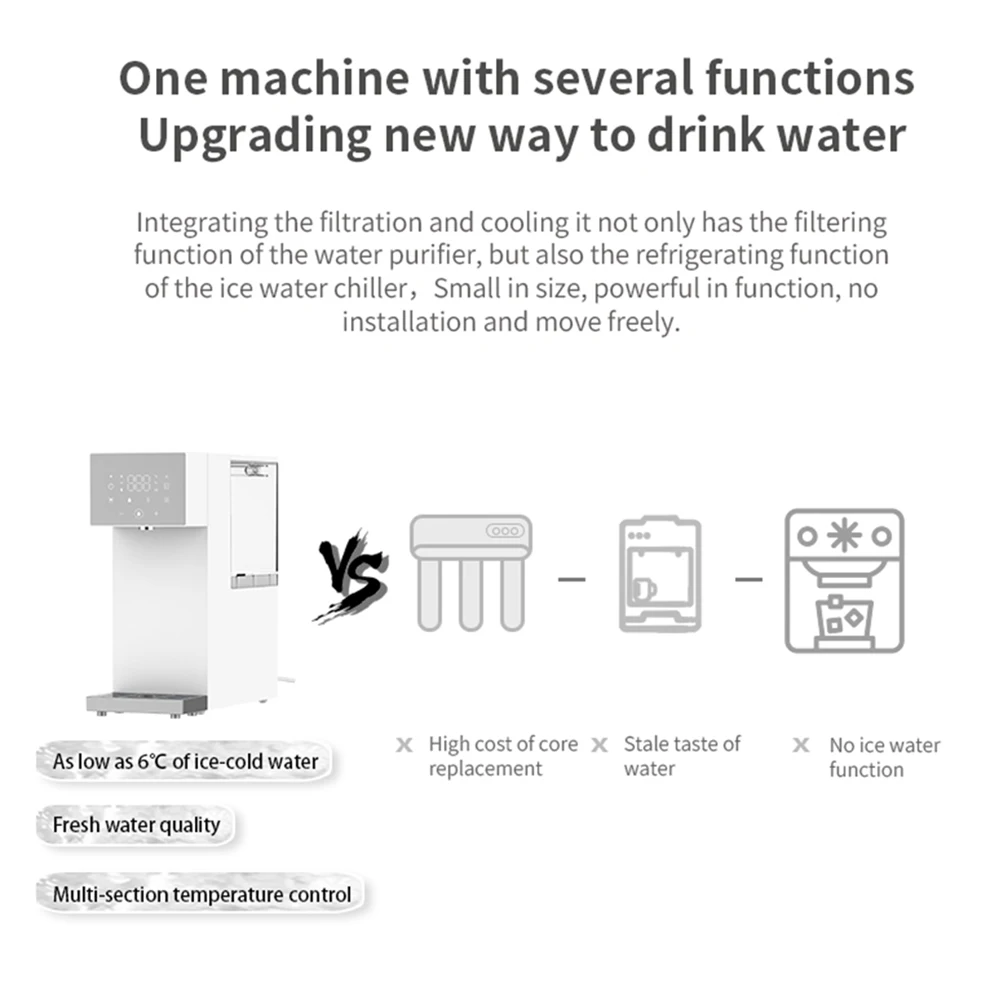 One machine with several functions
Upgrading new way to drink water

Integrating the filtration and cooling it not only has the filtering function of the water purifier, but also the refrigerating function of the ice water chiller，Small in size, powerful in function, no installation and move freely.

VS

As low as 6°C of ice-cold water

Fresh water quality

Multi-section temperature control

x High cost of core replacement

x Stale taste of water

x No ice water function