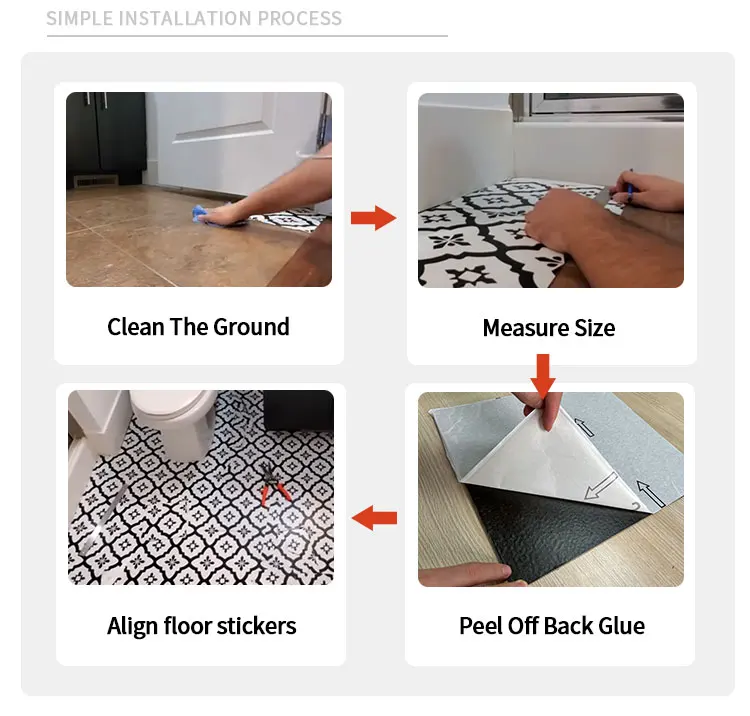 SIMPLE INSTALLATION PROCESS

Clean The Ground

Measure Size

Peel Off Back Glue

Align floor stickers