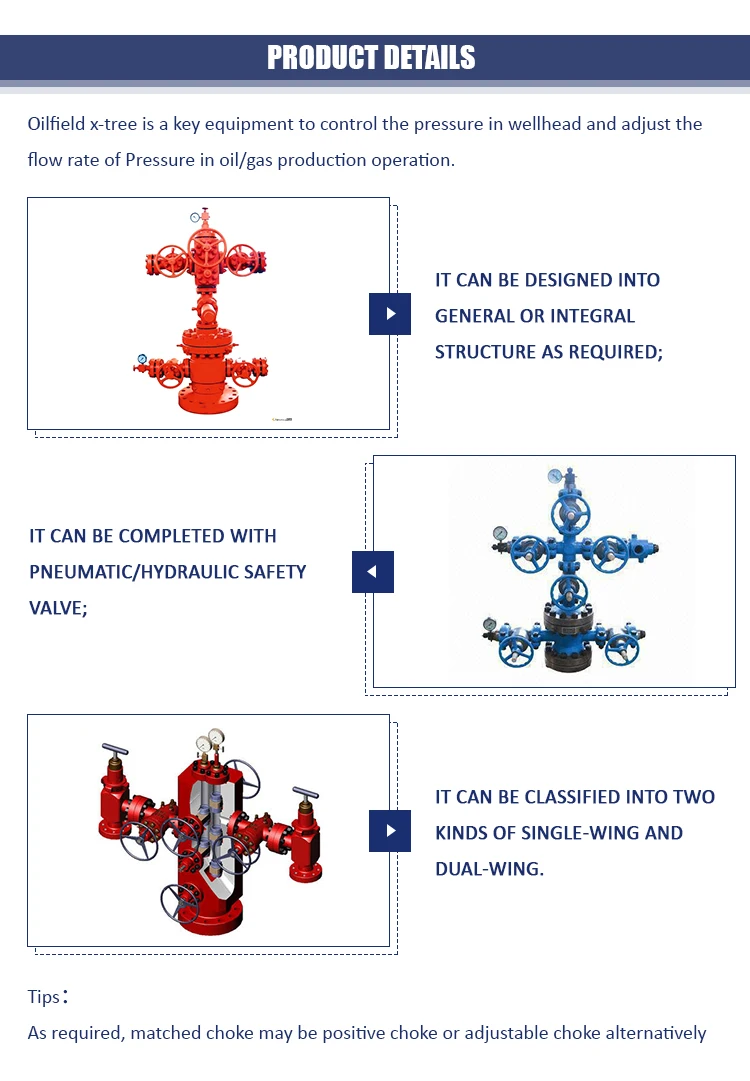 PRODUCT DETAILS

Oilfield x-tree is a key equipment to control the pressure in wellhead and adjust the flow rate of Pressure in oil/gas production operation.

IT CAN BE DESIGNED INTO GENERAL OR INTEGRAL STRUCTURE AS REQUIRED;

IT CAN BE COMPLETED WITH PNEUMATIC/HYDRAULIC SAFETY VALVE;

IT CAN BE CLASSIFIED INTO TWO KINDS OF SINGLE-WING AND DUAL-WING.

Tips：

As required, matched choke may be positive choke or adjustable choke alternatively