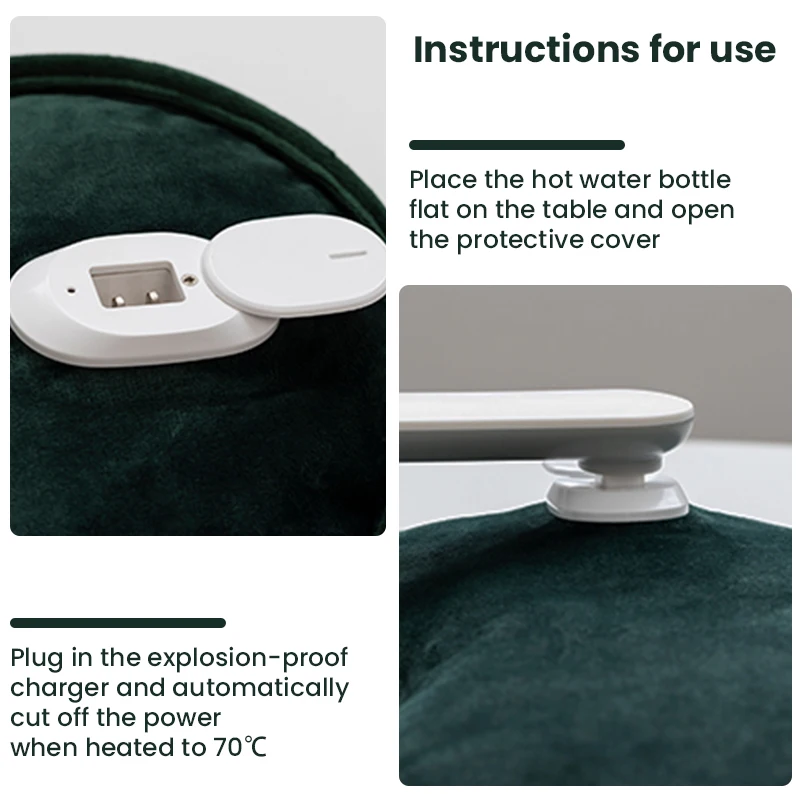 Instructions for use

Place the hot water bottle flat on the table and open the protective cover

Plug in the explosion-proof charger and automatically cut off the power
when heated to 70℃