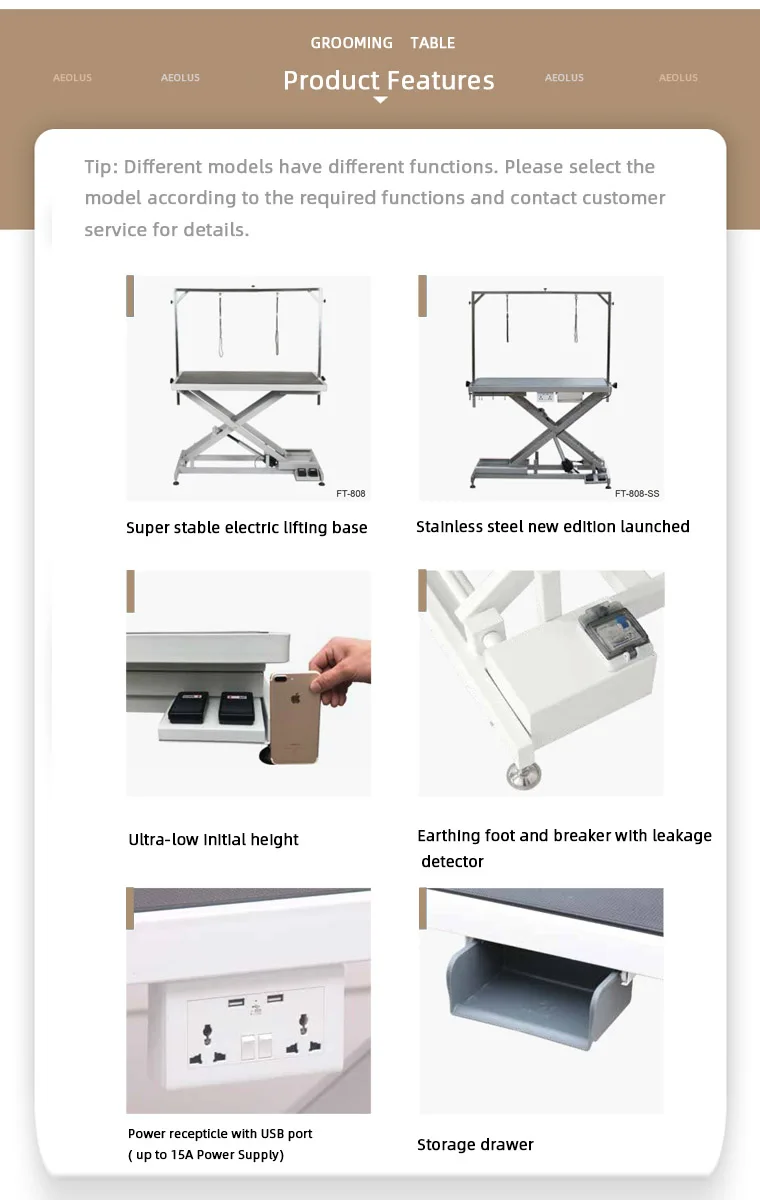 GROOMING TABLE

AEOLUS AEOLUS Product Features AEOLUS AEOLUS

Tip: Different models have different functions. Please select the model according to the required functions and contact customer service for details.

FT-808

Super stable electric lifting base

FT-808-SS

Stainless steel new edition launched

Ultra-low initial height

Earthing foot and breaker with leakage detector

Power recepticle with USB port
( up to 15A Power Supply)

Storage drawer