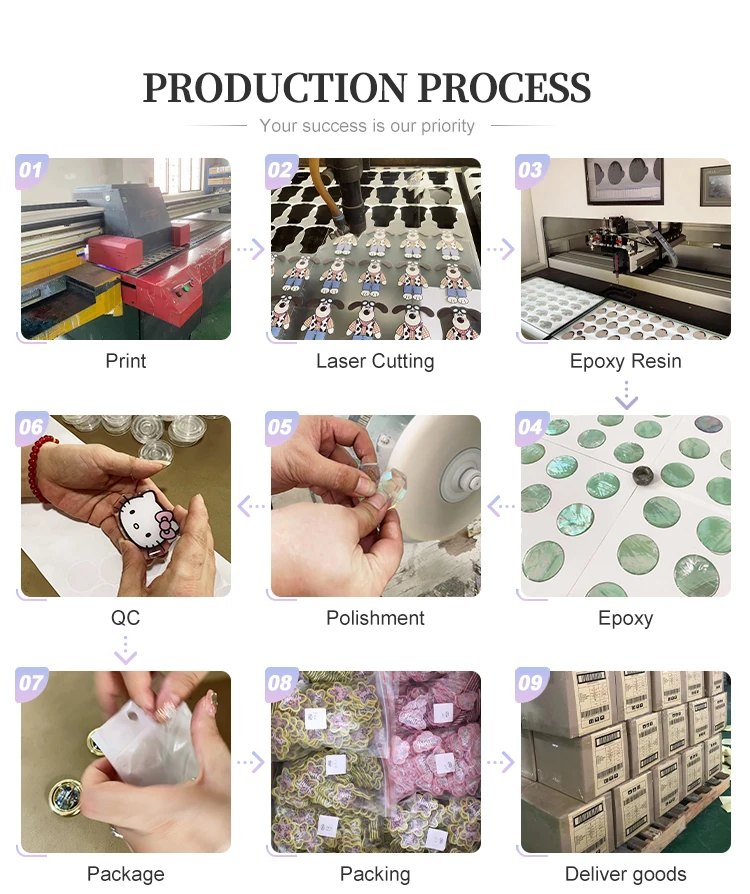 PRODUCTION PROCESS

Your success is our priority

01

Print

02

Laser Cutting

03

Epoxy Resin

06

QC

05

Polishment

04

Epoxy

07

Package

08

Packing

09

Deliver goods