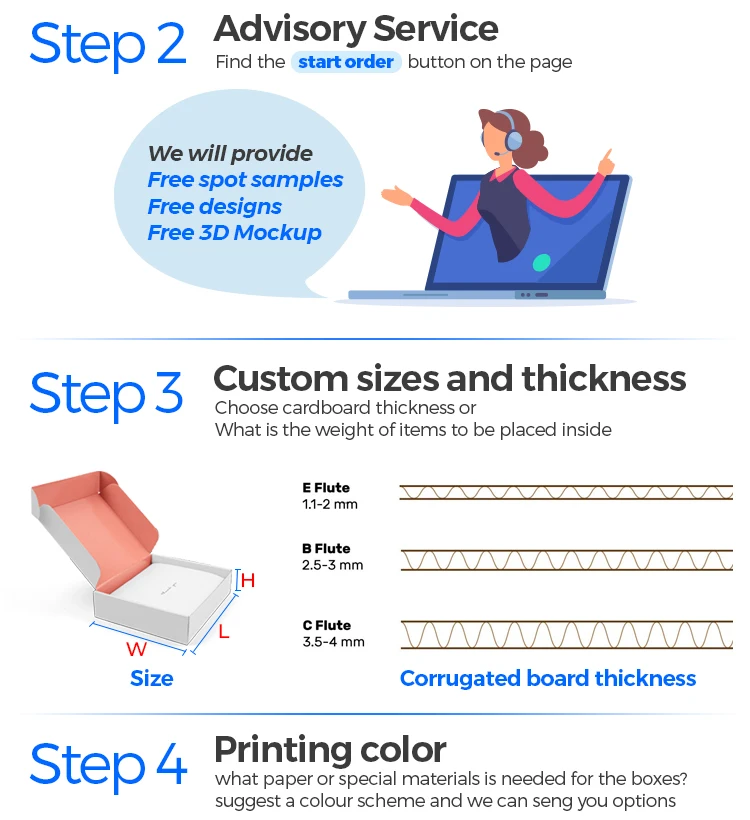 Step 2 Advisory Service
Find the start order button on the page

We will provide
Free spot samples
Free designs
Free 3D Mockup

Step 3 Custom sizes and thickness
Choose cardboard thickness or
What is the weight of items to be placed inside

H
L
W
Size

E Flute
1.1-2 mm

B Flute
2.5-3 mm

C Flute
3.5-4 mm

Corrugated board thickness

Step 4 Printing color
what paper or special materials is needed for the boxes?
suggest a colour scheme and we can seng you options