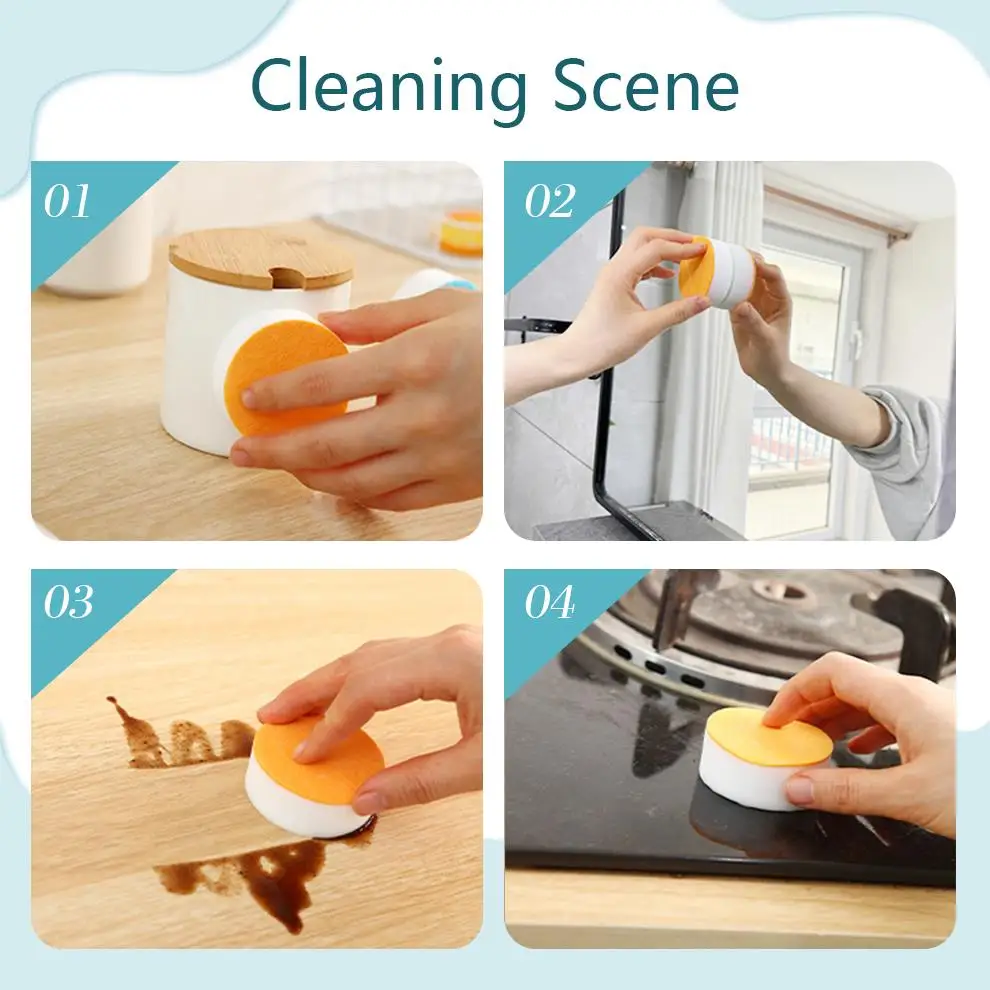 Cleaning Scene

01

02

03

04