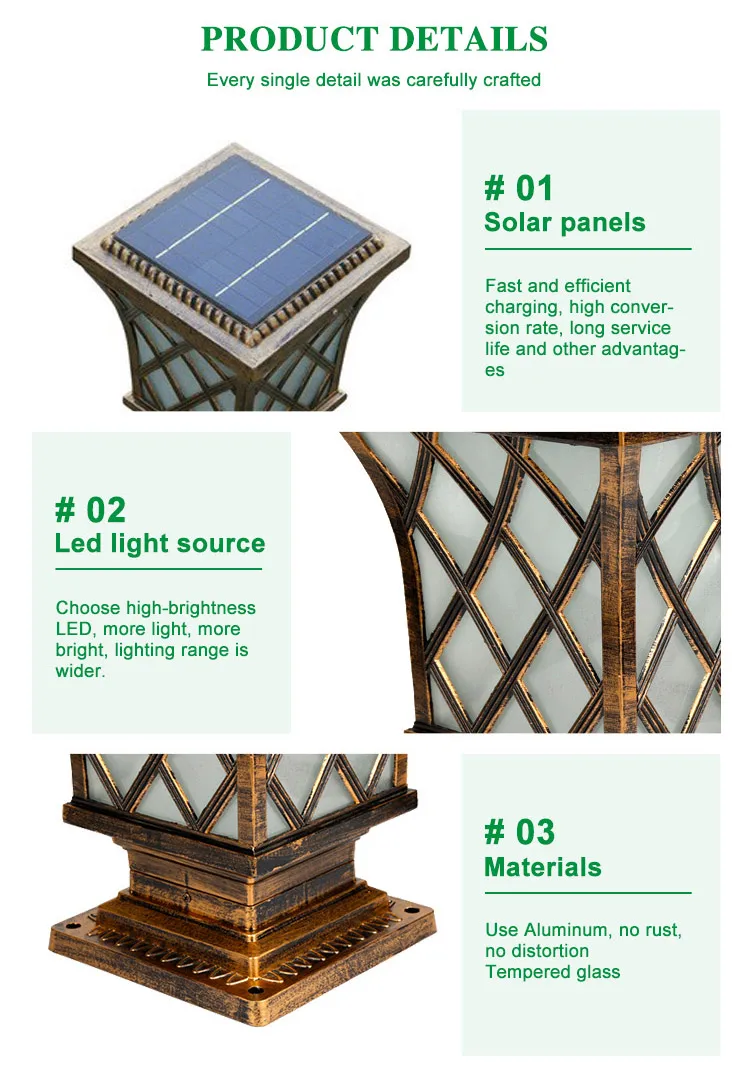 PRODUCT DETAILS

Every single detail was carefully crafted

# 01
Solar panels

Fast and efficient charging, high conversion rate, long service life and other advantages

# 02
Led light source

Choose high-brightness LED, more light, more bright, lighting range is wider.

# 03
Materials

Use Aluminum, no rust, no distortion
Tempered glass