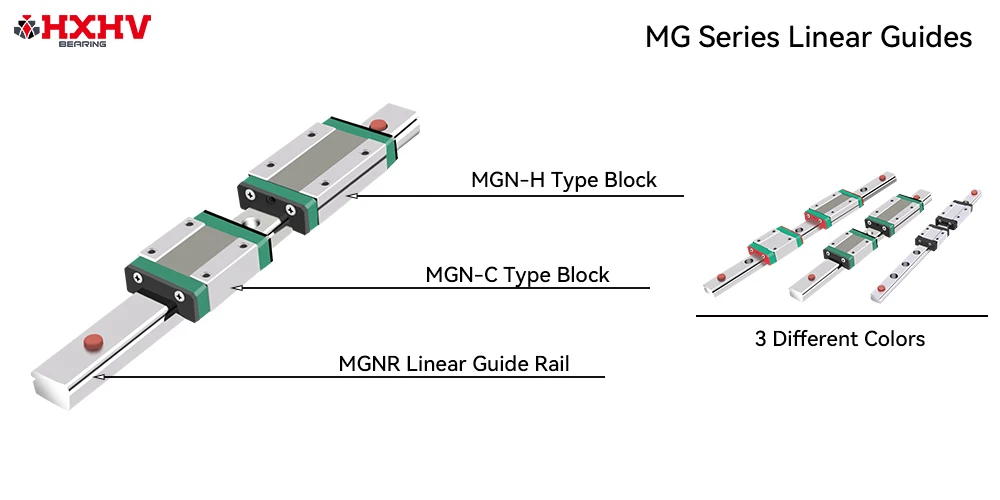 HXHV
BEARING

MG Series Linear Guides

MGN-H Type Block

MGN-C Type Block

MGNR Linear Guide Rail

3 Different Colors