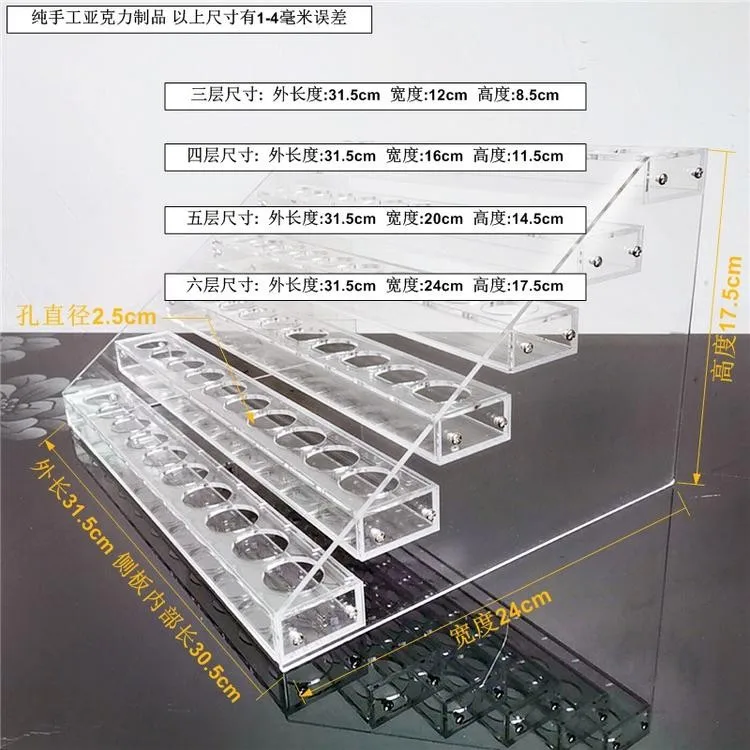 纯手工亚克力制品 以上尺寸有1-4毫米误差

三层尺寸: 外长度:31.5cm 宽度:12cm 高度:8.5cm

四层尺寸: 外长度:31.5cm 宽度:16cm 高度:11.5cm

五层尺寸: 外长度:31.5cm 宽度:20cm 高度:14.5cm

六层尺寸: 外长度:31.5cm 宽度:24cm 高度:17.5cm

孔直径2.5cm

高度17.5cm

外长31.5cm 侧板内部长30.5cm

宽度24cm