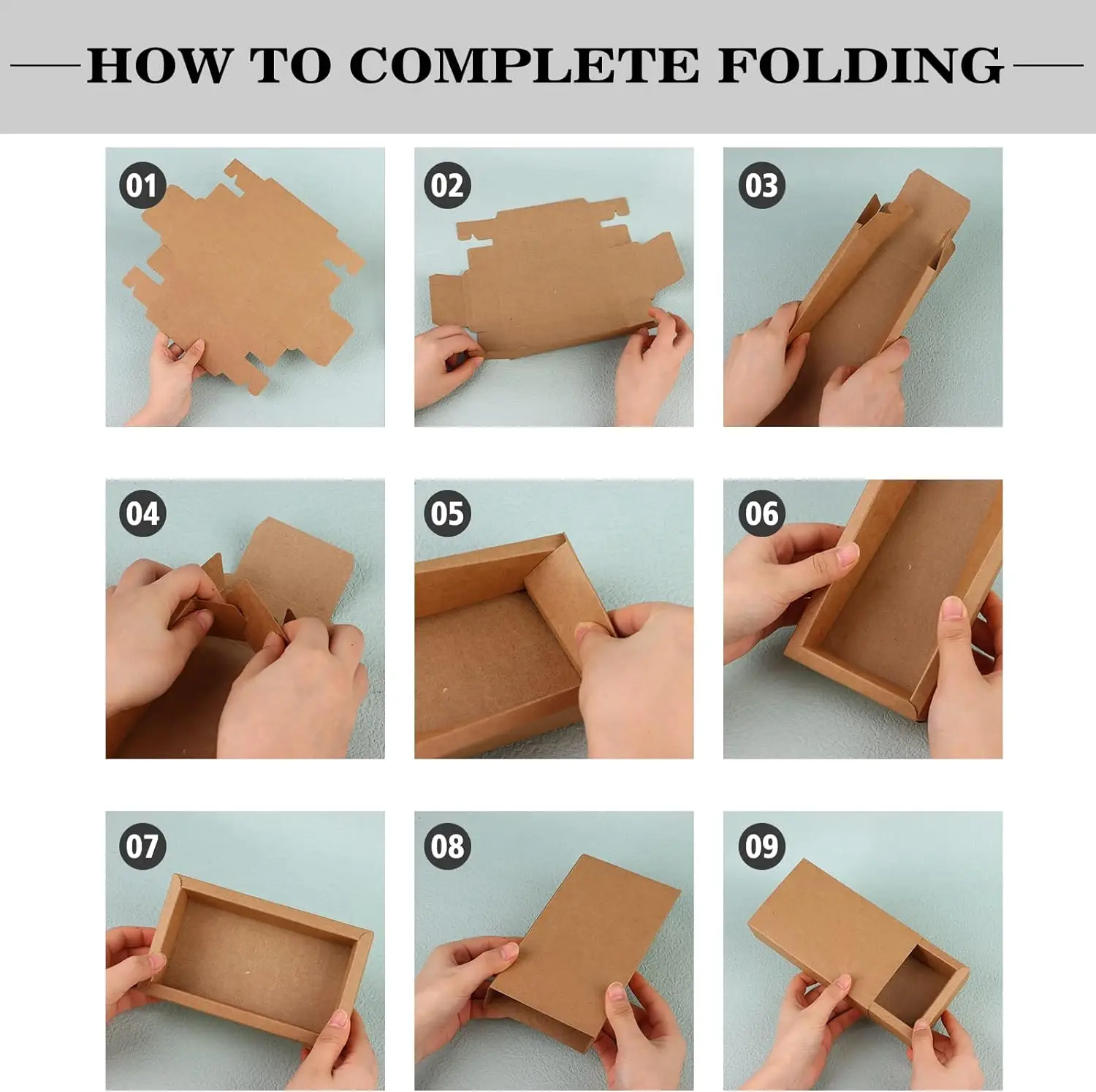 HOW TO COMPLETE FOLDING

01

02

03

04

05

06

07

08

09