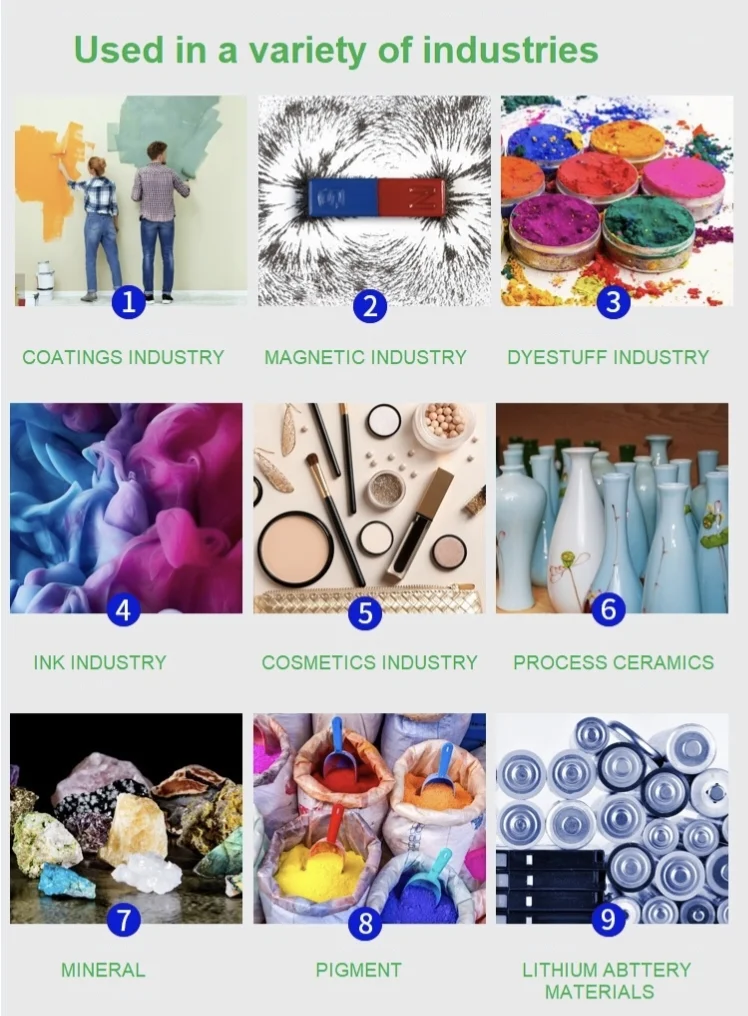 Used in a variety of industries

1
COATINGS INDUSTRY

2
MAGNETIC INDUSTRY

3
DYESTUFF INDUSTRY

4
INK INDUSTRY

5
COSMETICS INDUSTRY

6
PROCESS CERAMICS

7
MINERAL

8
PIGMENT

9
LITHIUM ABTTERY MATERIALS