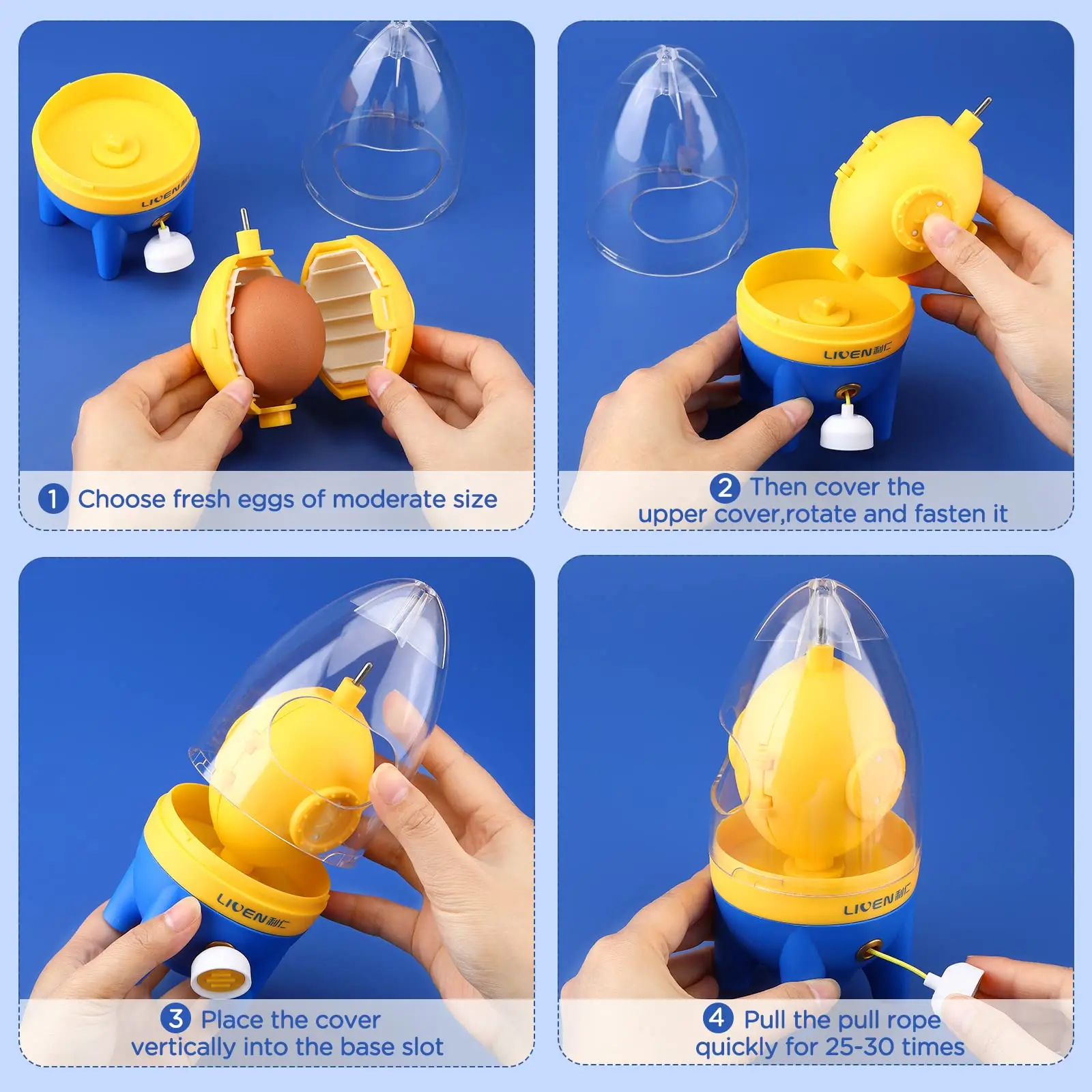 LIVEN利仁

1 Choose fresh eggs of moderate size

LIVEN利仁

2 Then cover the upper cover,rotate and fasten it

LIVEN利仁

3 Place the cover vertically into the base slot

LIVEN利仁

4 Pull the pull rope quickly for 25-30 times