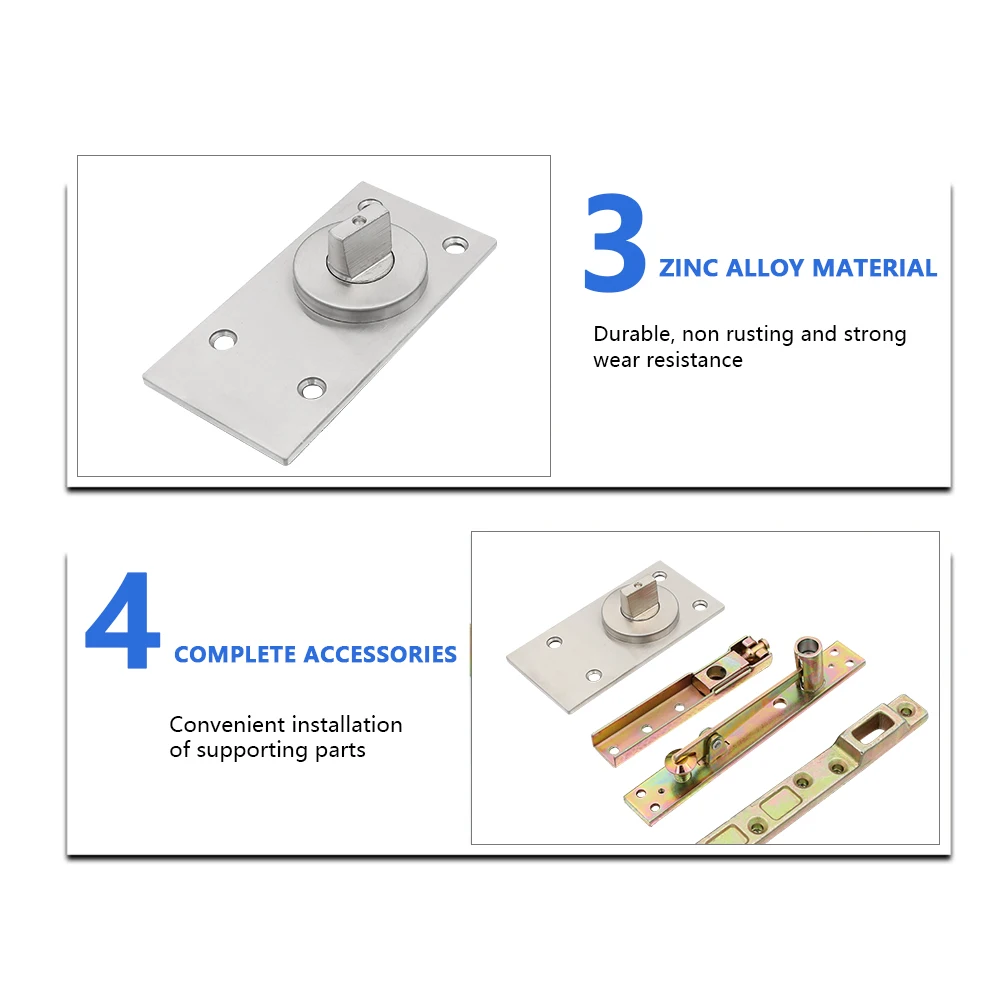 3 ZINC ALLOY MATERIAL

Durable, non rusting and strong wear resistance

4 COMPLETE ACCESSORIES

Convenient installation of supporting parts