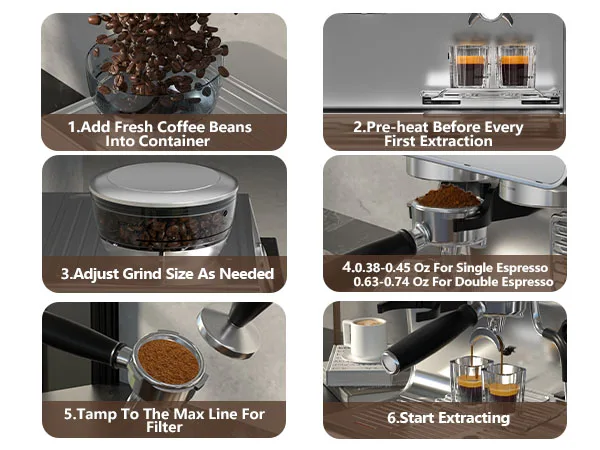 1.Add Fresh Coffee Beans Into Container

2.Pre-heat Before Every First Extraction

3.Adjust Grind Size As Needed

4.0.38-0.45 Oz For Single Espresso
0.63-0.74 Oz For Double Espresso

5.Tamp To The Max Line For Filter

6.Start Extracting