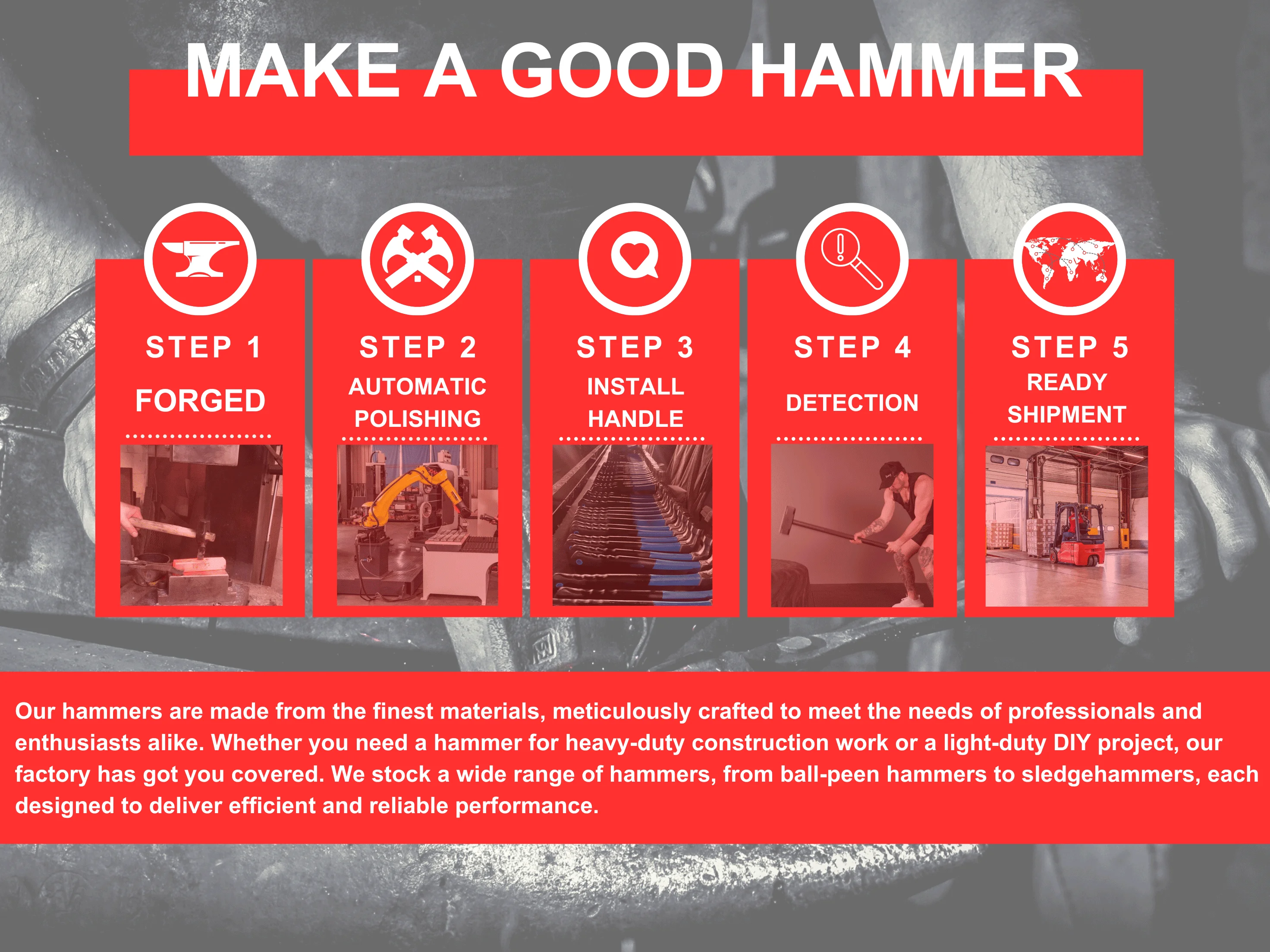 MAKE A GOOD HAMMER

STEP 1
FORGED

STEP 2
AUTOMATIC POLISHING

STEP 3
INSTALL HANDLE

STEP 4
DETECTION

STEP 5
READY SHIPMENT

Our hammers are made from the finest materials, meticulously crafted to meet the needs of professionals and enthusiasts alike. Whether you need a hammer for heavy-duty construction work or a light-duty DIY project, our factory has got you covered. We stock a wide range of hammers, from ball-peen hammers to sledgehammers, each designed to deliver efficient and reliable performance.