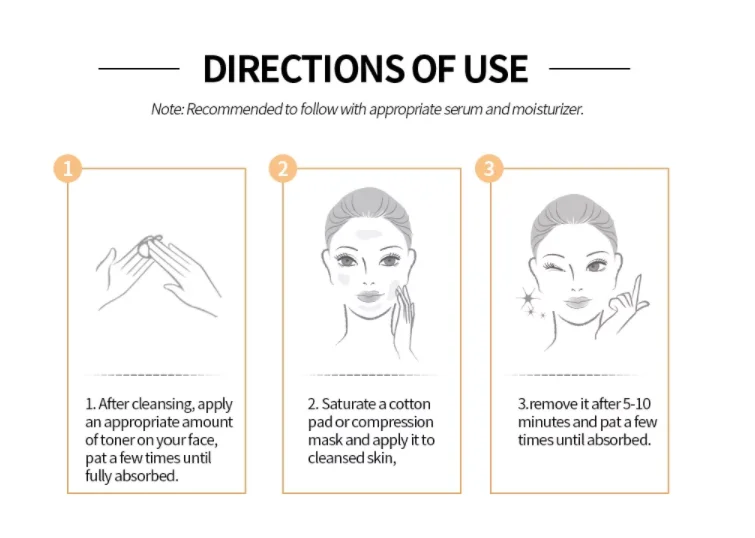 DIRECTIONS OF USE

Note: Recommended to follow with appropriate serum and moisturizer.

1

1. After cleansing, apply an appropriate amount of toner on your face, pat a few times until fully absorbed.

2

2. Saturate a cotton pad or compression mask and apply it to cleansed skin,

3

3.remove it after 5-10 minutes and pat a few times until absorbed.