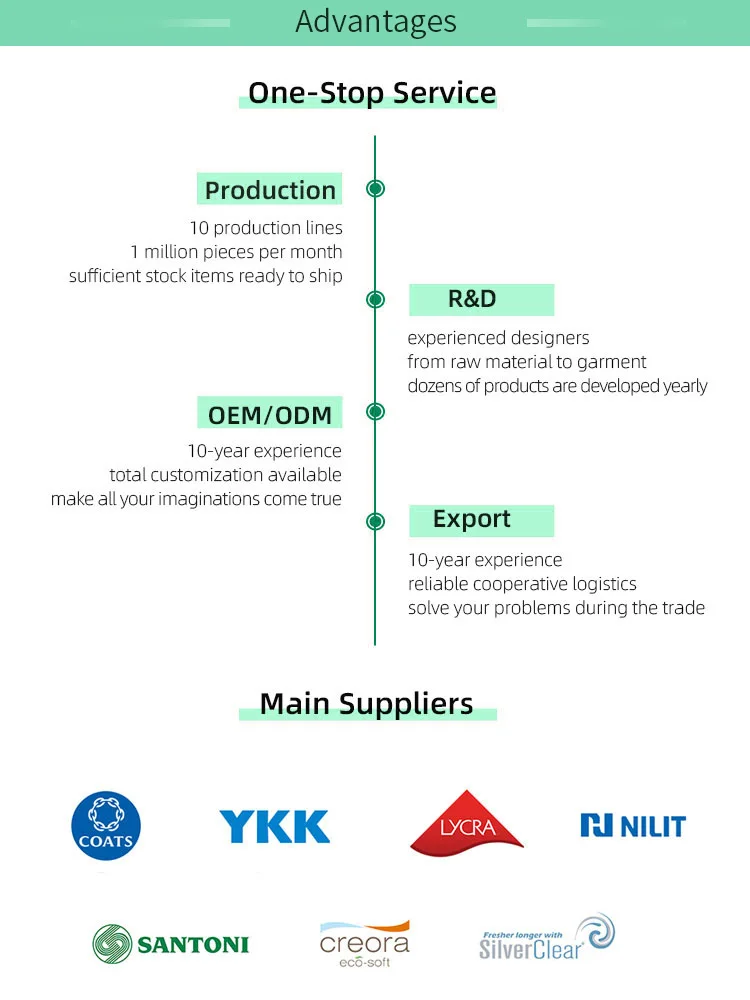 Advantages

One-Stop Service

Production

10 production lines
1 million pieces per month
sufficient stock items ready to ship

R&D

experienced designers
from raw material to garment
dozens of products are developed yearly

OEM/ODM

10-year experience
total customization available
make all your imaginations come true

Export

10-year experience
reliable cooperative logistics
solve your problems during the trade

Main Suppliers

COATS

YKK

LYCRA

NILIT

SANTONI

creora
eco-soft

Fresher longer with
SilverClear