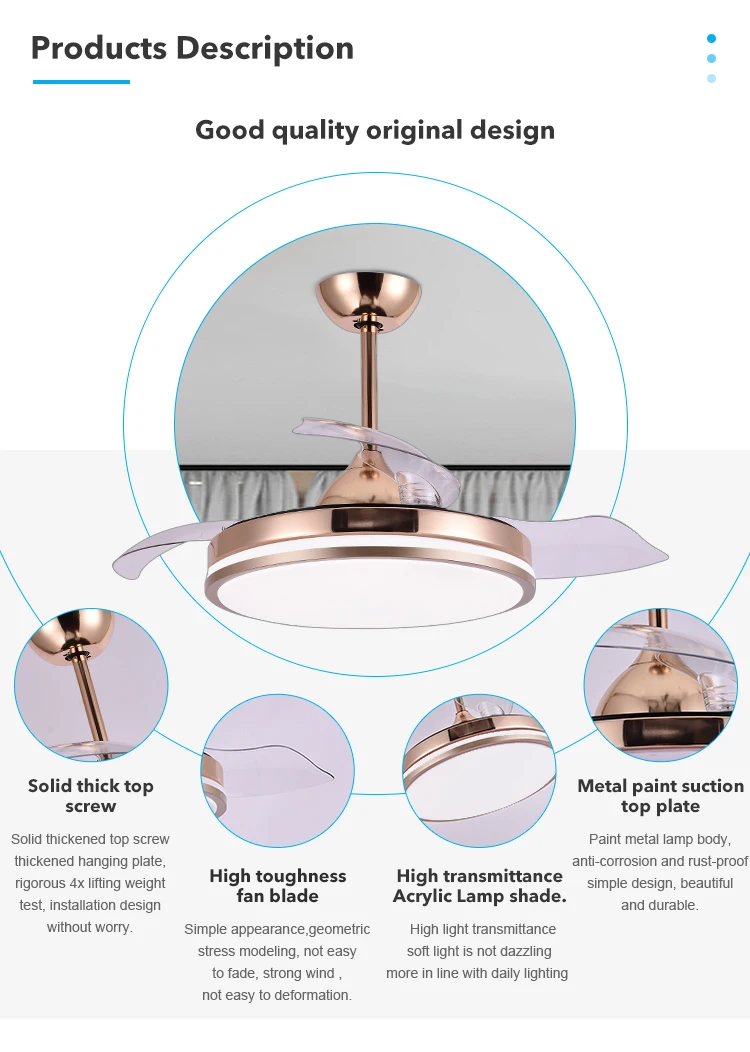 Products Description

Good quality original design

Solid thick top screw

Solid thickened top screw thickened hanging plate, rigorous 4x lifting weight test, installation design without worry.

High toughness fan blade

Simple appearance,geometric stress modeling, not easy to fade, strong wind , not easy to deformation.

High transmittance Acrylic Lamp shade.

High light transmittance soft light is not dazzling more in line with daily lighting

Metal paint suction top plate

Paint metal lamp body, anti-corrosion and rust-proof simple design, beautiful and durable.