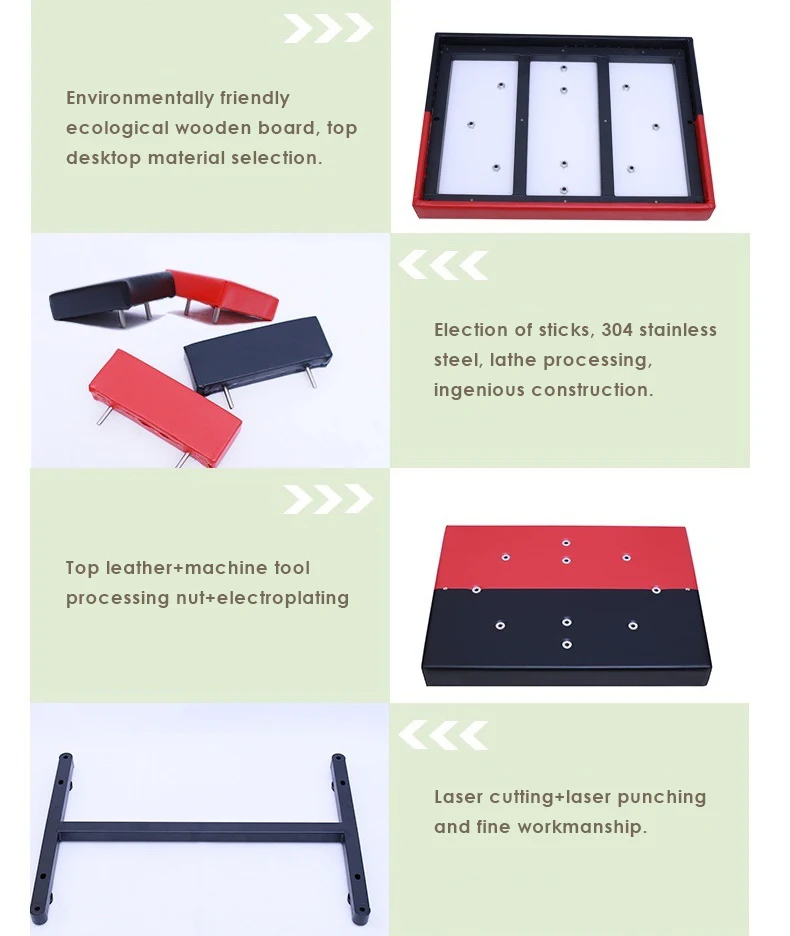 Environmentally friendly ecological wooden board, top desktop material selection.

Election of sticks, 304 stainless steel, lathe processing, ingenious construction.

Top leather+machine tool processing nut+electroplating

Laser cutting+laser punching and fine workmanship.