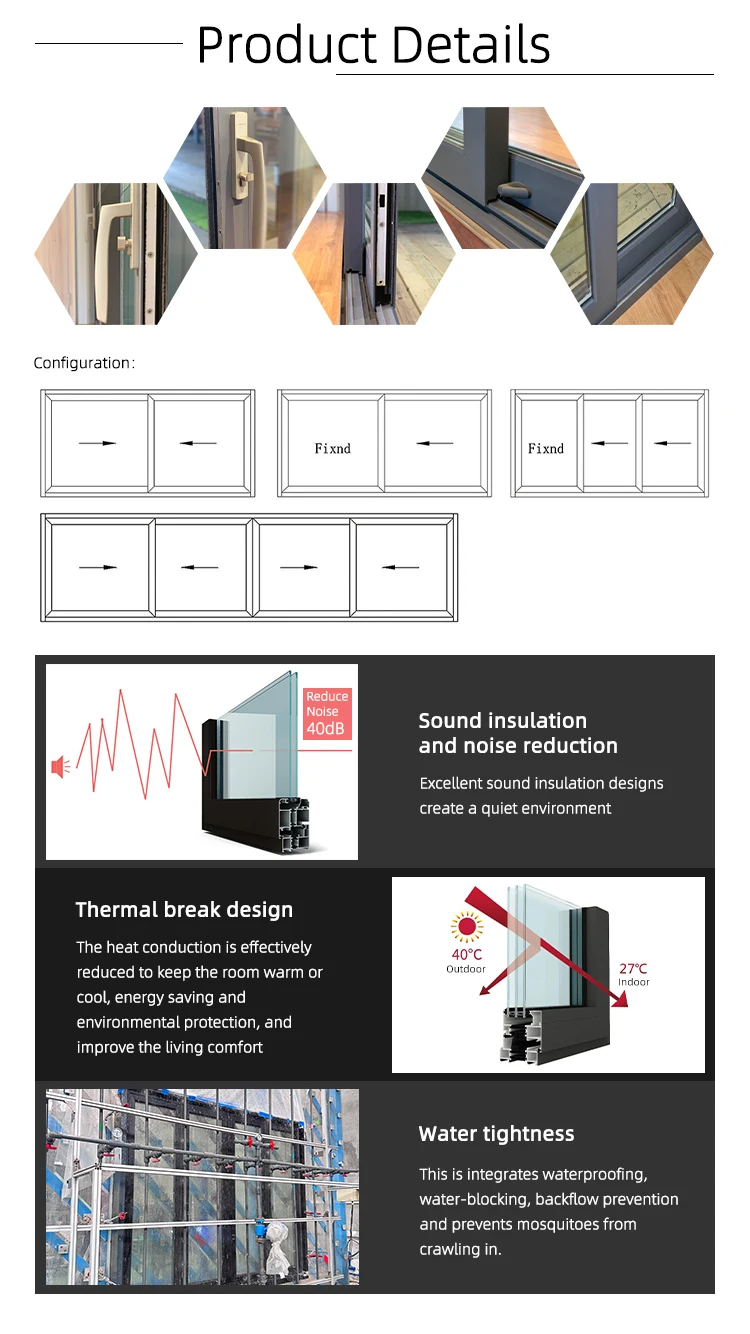 Product Details

Configuration:

Fixnd

Fixnd

Reduce Noise 40dB

Sound insulation and noise reduction

Excellent sound insulation designs create a quiet environment

Thermal break design

The heat conduction is effectively reduced to keep the room warm or cool, energy saving and environmental protection, and improve the living comfort

40°C Outdoor

27°C Indoor

Water tightness

This is integrates waterproofing, water-blocking, backflow prevention and prevents mosquitoes from crawling in.