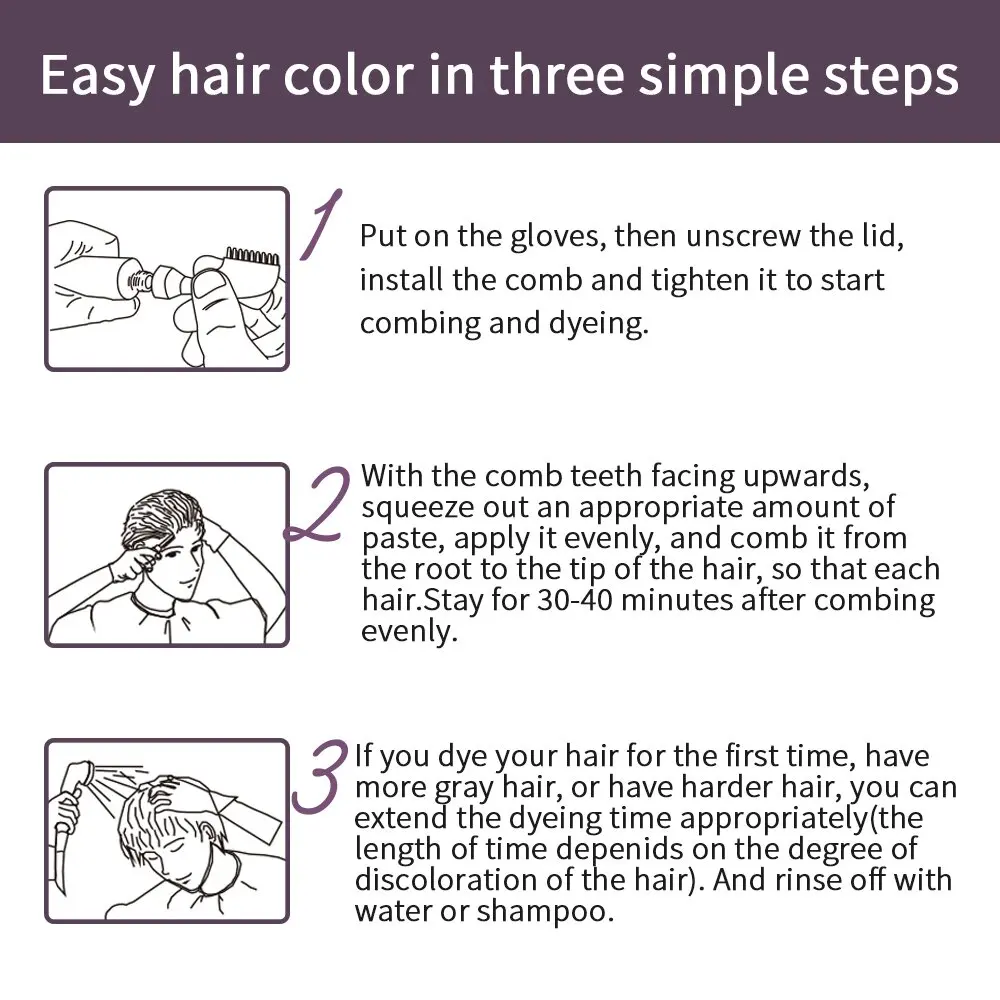 Easy hair color in three simple steps

1 Put on the gloves, then unscrew the lid, install the comb and tighten it to start combing and dyeing.

2 With the comb teeth facing upwards, squeeze out an appropriate amount of paste, apply it evenly, and comb it from the root to the tip of the hair, so that each hair.Stay for 30-40 minutes after combing evenly.

3 If you dye your hair for the first time, have more gray hair, or have harder hair, you can extend the dyeing time appropriately(the length of time depenids on the degree of discoloration of the hair). And rinse off with water or shampoo.