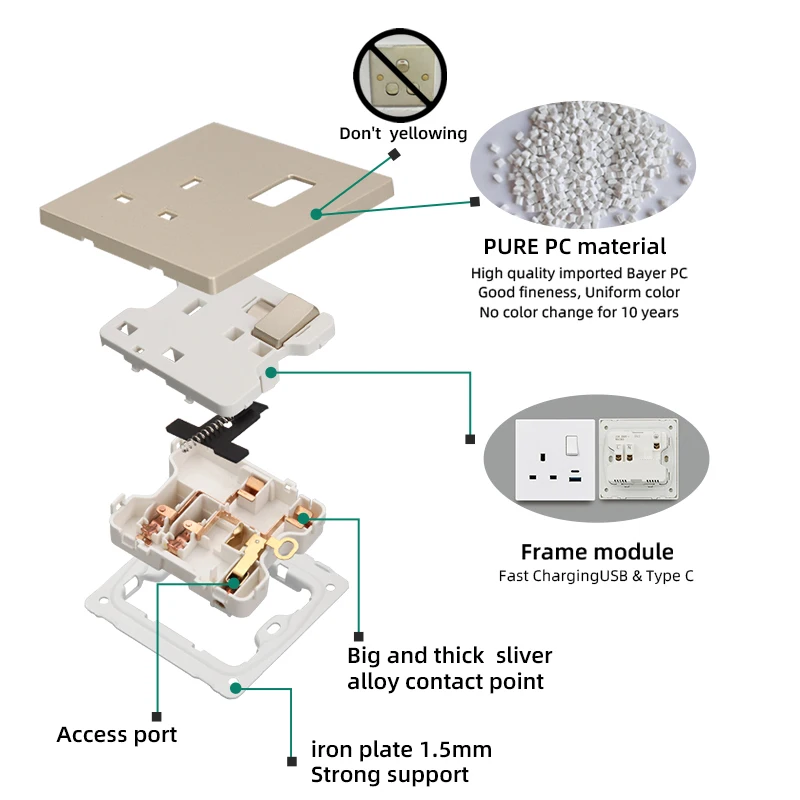 Don't yellowing

PURE PC material
High quality imported Bayer PC
Good fineness, Uniform color
No color change for 10 years

Frame module
Fast ChargingUSB & Type C

Big and thick sliver alloy contact point

Access port

iron plate 1.5mm
Strong support