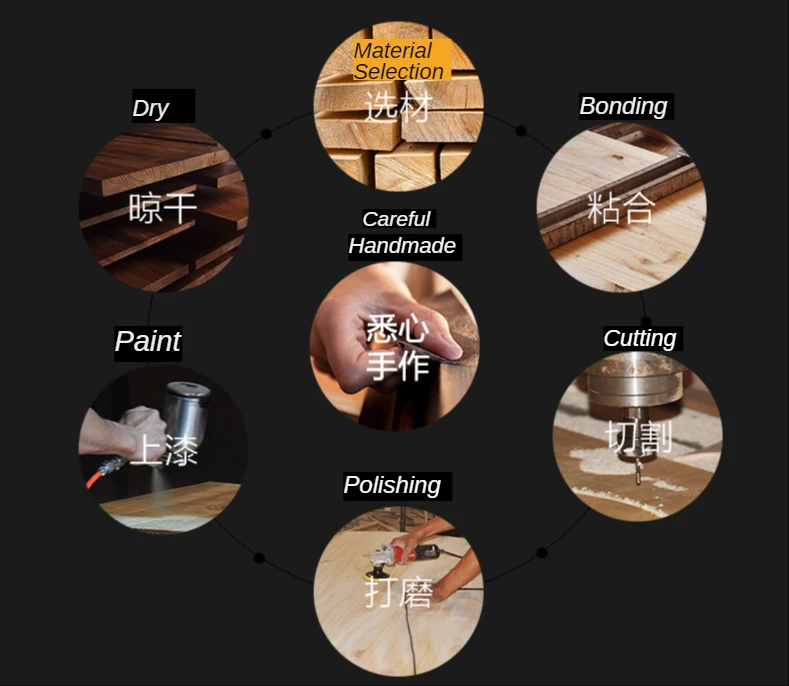 Material Selection
选材

Dry
晾干

Bonding
粘合

Careful Handmade
悉心手作

Paint
上漆

Cutting
切割

Polishing
打磨