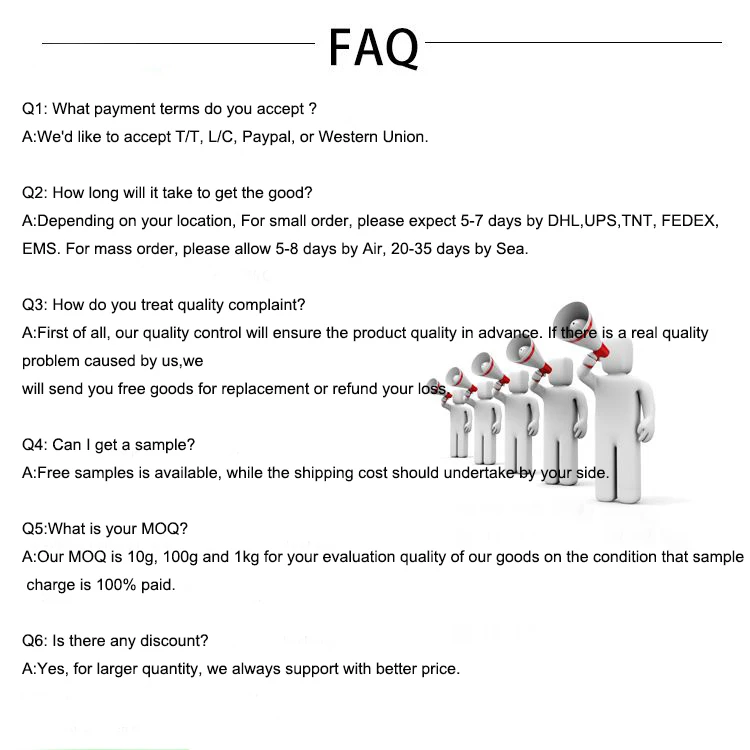 FAQ

Q1: What payment terms do you accept ?
A:We'd like to accept T/T, L/C, Paypal, or Western Union.

Q2: How long will it take to get the good?
A:Depending on your location, For small order, please expect 5-7 days by DHL,UPS,TNT, FEDEX, EMS. For mass order, please allow 5-8 days by Air, 20-35 days by Sea.

Q3: How do you treat quality complaint?
A:First of all, our quality control will ensure the product quality in advance. If there is a real quality problem caused by us,we
will send you free goods for replacement or refund your loss.

Q4: Can I get a sample?
A:Free samples is available, while the shipping cost should undertake by your side.

Q5:What is your MOQ?
A:Our MOQ is 10g, 100g and 1kg for your evaluation quality of our goods on the condition that sample charge is 100% paid.

Q6: Is there any discount?
A:Yes, for larger quantity, we always support with better price.